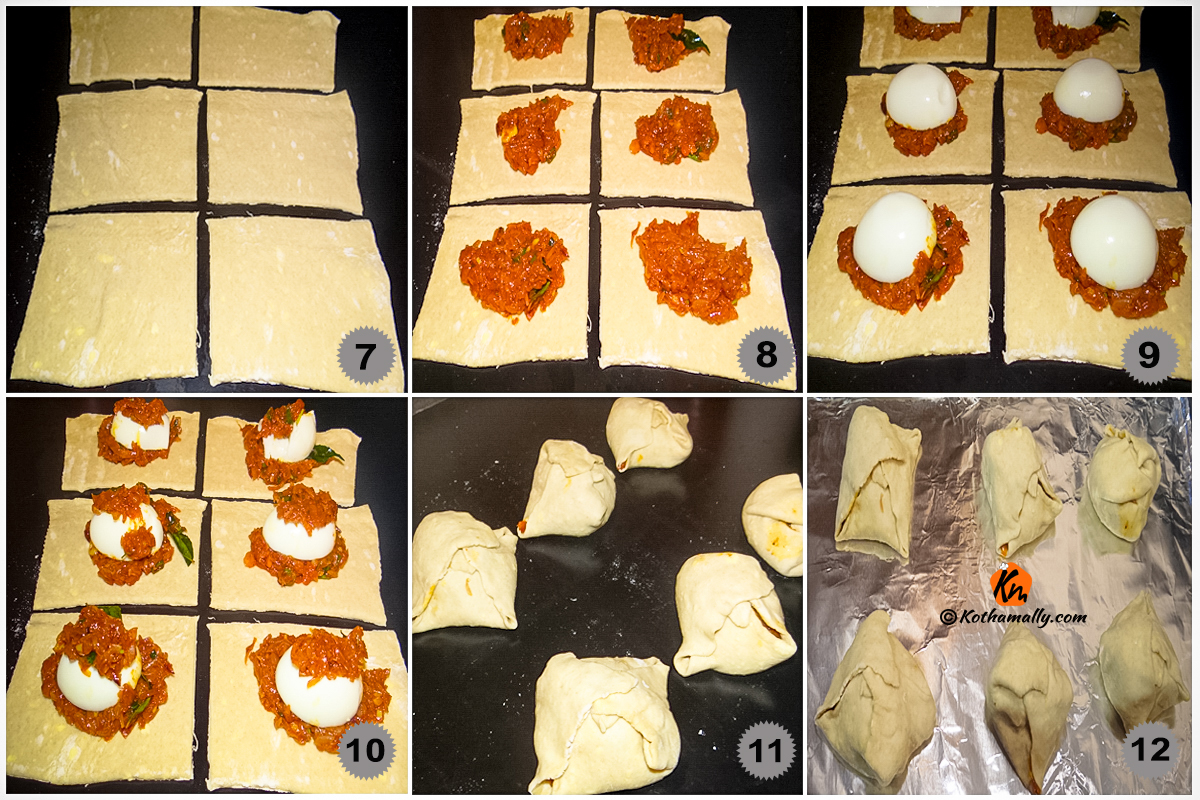 7

8

9

10

11

Km
© Kothamally.com

12