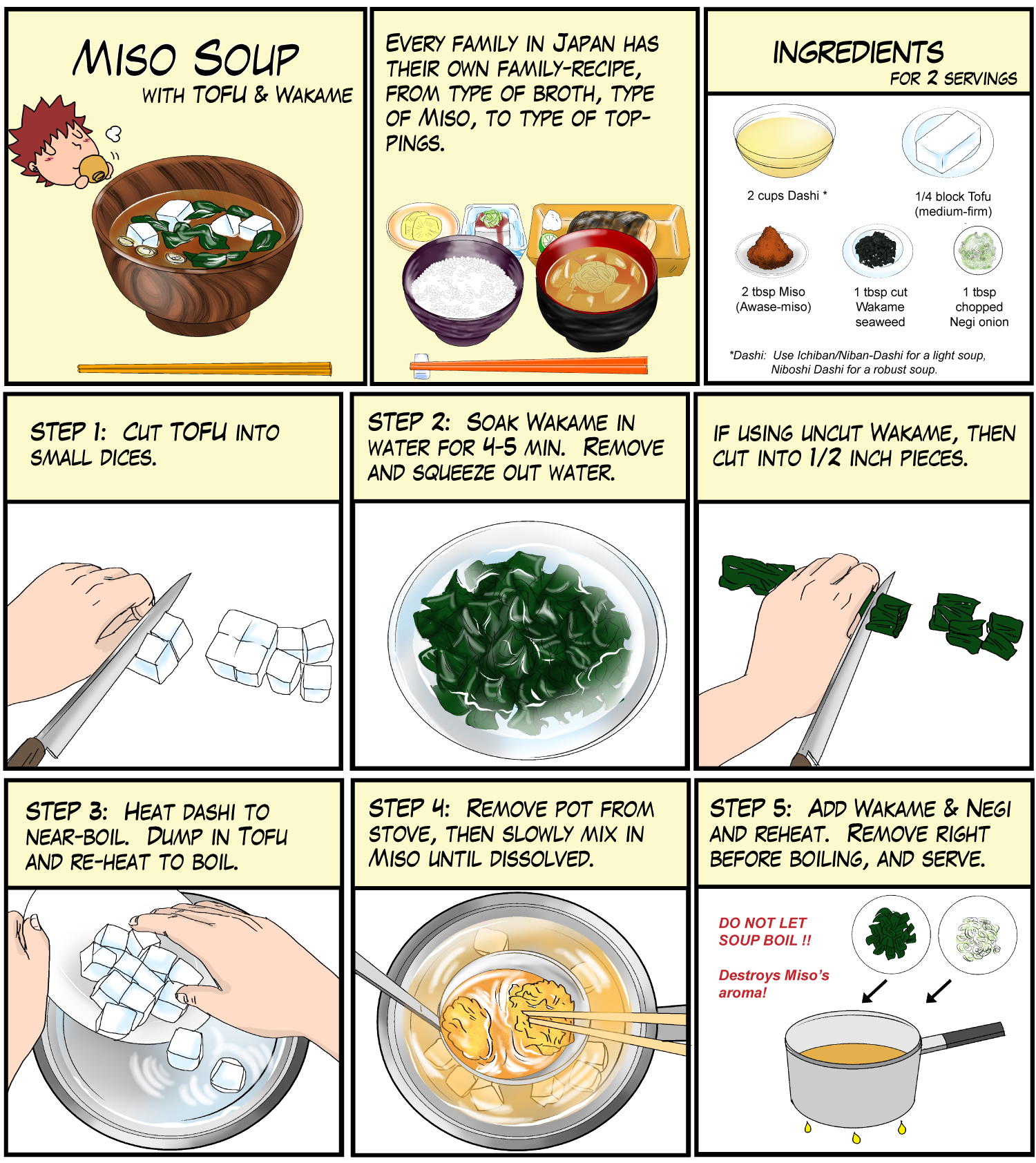 MISO SOUP
WITH TOFU & WAKAME

EVERY FAMILY IN JAPAN HAS THEIR OWN FAMILY-RECIPE, FROM TYPE OF BROTH, TYPE OF MISO, TO TYPE OF TOPPINGS.

INGREDIENTS
FOR 2 SERVINGS

2 cups Dashi *

1/4 block Tofu (medium-firm)

2 tbsp Miso (Awase-miso)

1 tbsp cut Wakame seaweed

1 tbsp chopped Negi onion

*Dashi: Use Ichiban/Niban-Dashi for a light soup, Niboshi Dashi for a robust soup.

STEP 1: CUT TOFU INTO SMALL DICES.

STEP 2: SOAK WAKAME IN WATER FOR 4-5 MIN. REMOVE AND SQUEEZE OUT WATER.

IF USING UNCUT WAKAME, THEN CUT INTO 1/2 INCH PIECES.

STEP 3: HEAT DASHI TO NEAR-BOIL. DUMP IN TOFU AND RE-HEAT TO BOIL.

STEP 4: REMOVE POT FROM STOVE, THEN SLOWLY MIX IN MISO UNTIL DISSOLVED.

STEP 5: ADD WAKAME & NEGI AND REHEAT. REMOVE RIGHT BEFORE BOILING, AND SERVE.

DO NOT LET SOUP BOIL !!

Destroys Miso's aroma!