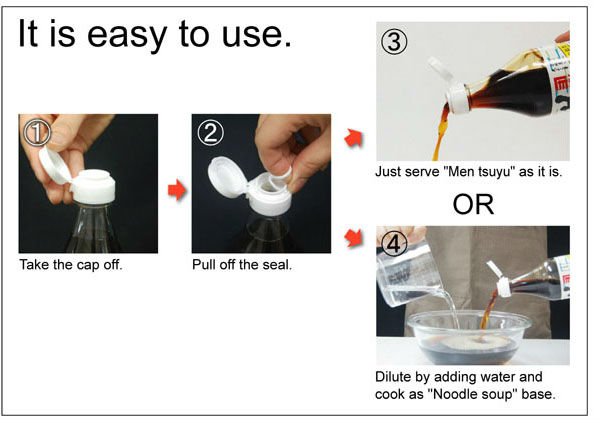 It is easy to use.

①

Take the cap off.

②

Pull off the seal.

③

Just serve "Men tsuyu" as it is.

OR

④

Dilute by adding water and cook as "Noodle soup" base.