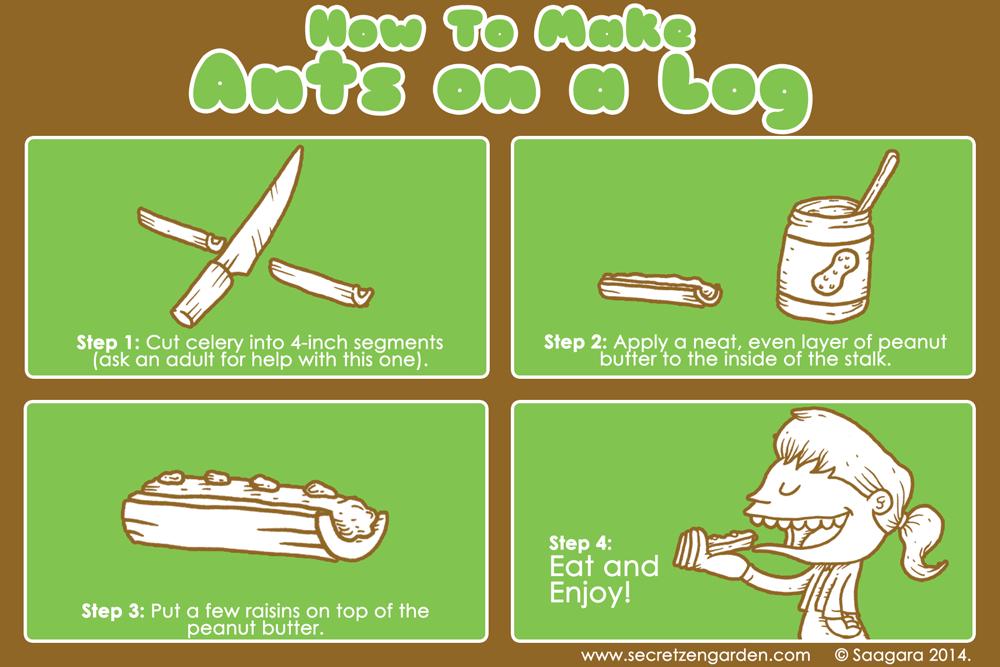 How To Make
Ants on a Log

Step 1: Cut celery into 4-inch segments (ask an adult for help with this one).

Step 2: Apply a neat, even layer of peanut butter to the inside of the stalk.

Step 3: Put a few raisins on top of the peanut butter.

Step 4:
Eat and Enjoy!

www.secretzengarden.com © Saagara 2014.