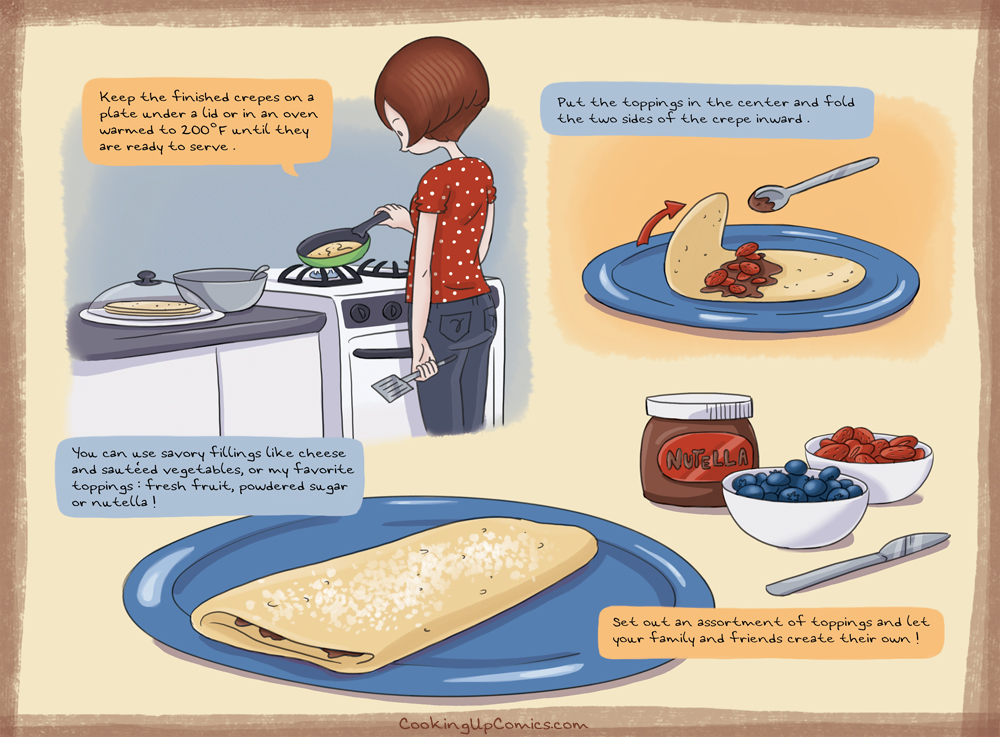 Keep the finished crepes on a plate under a lid or in an oven warmed to 200°F until they are ready to serve.

Put the toppings in the center and fold the two sides of the crepe inward.

NUTELLA

You can use savory fillings like cheese and sautéed vegetables, or my favorite toppings: fresh fruit, powdered sugar or nutella!

Set out an assortment of toppings and let your family and friends create their own!

CookingUpComics.com