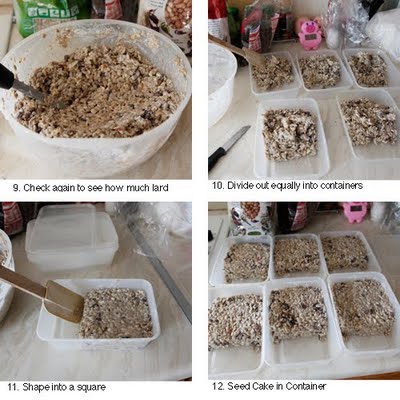 9. Check again to see how much lard

10. Divide out equally into containers

11. Shape into a square

12. Seed Cake in Container