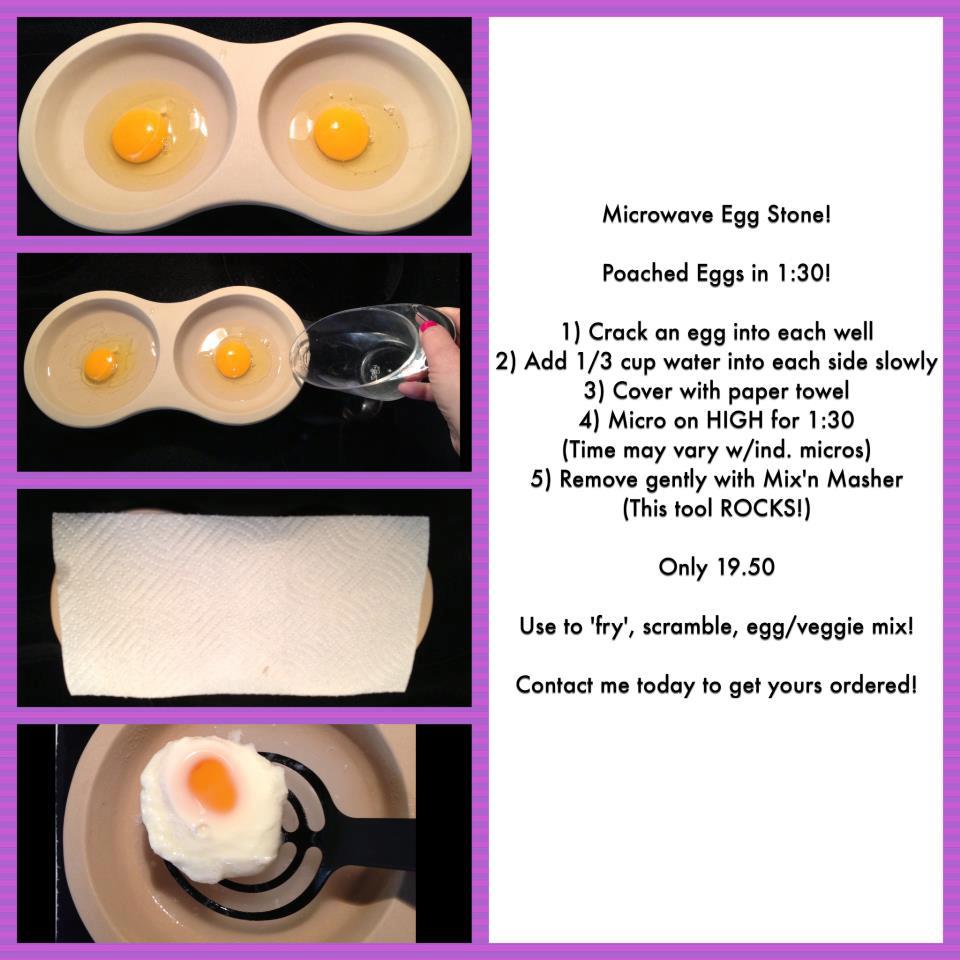 Microwave Egg Stone!

Poached Eggs in 1:30!

1) Crack an egg into each well
2) Add 1/3 cup water into each side slowly
3) Cover with paper towel
4) Micro on HIGH for 1:30
(Time may vary w/ind. micros)
5) Remove gently with Mix'n Masher
(This tool ROCKS!)

Only 19.50

Use to 'fry', scramble, egg/veggie mix!

Contact me today to get yours ordered!