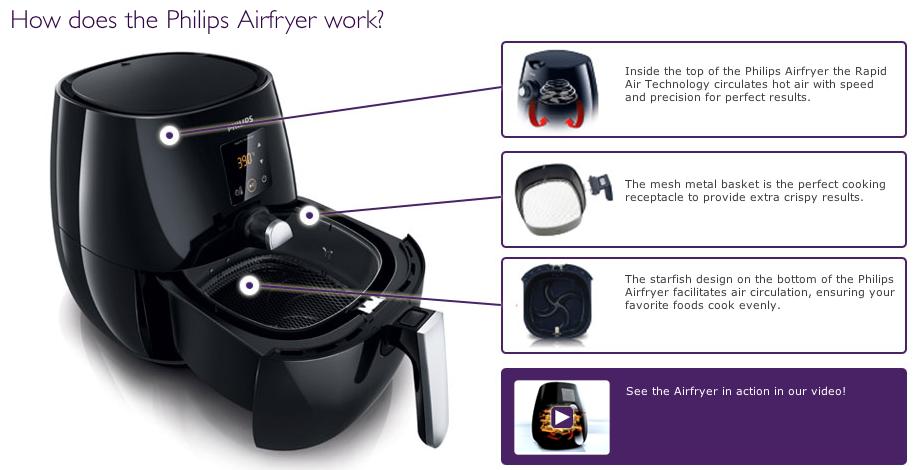 How does the Philips Airfryer work?

PHILIPS

390

Inside the top of the Philips Airfryer the Rapid Air Technology circulates hot air with speed and precision for perfect results.

The mesh metal basket is the perfect cooking receptacle to provide extra crispy results.

The starfish design on the bottom of the Philips Airfryer facilitates air circulation, ensuring your favorite foods cook evenly.

See the Airfryer in action in our video!