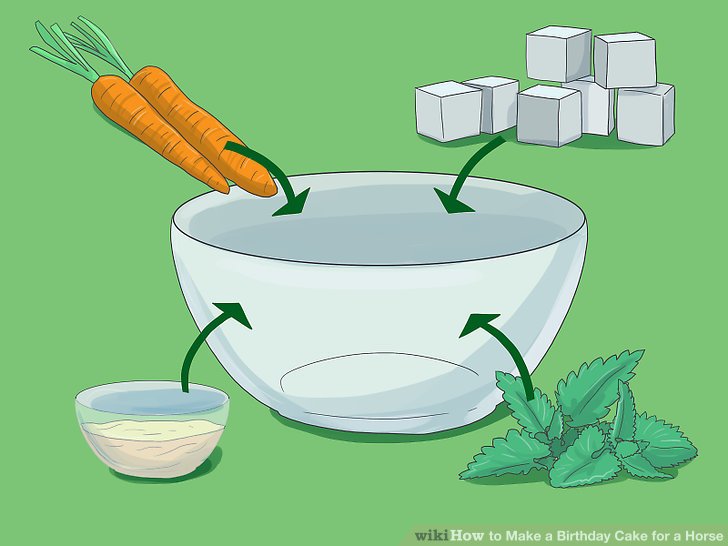 wikiHow to Make a Birthday Cake for a Horse