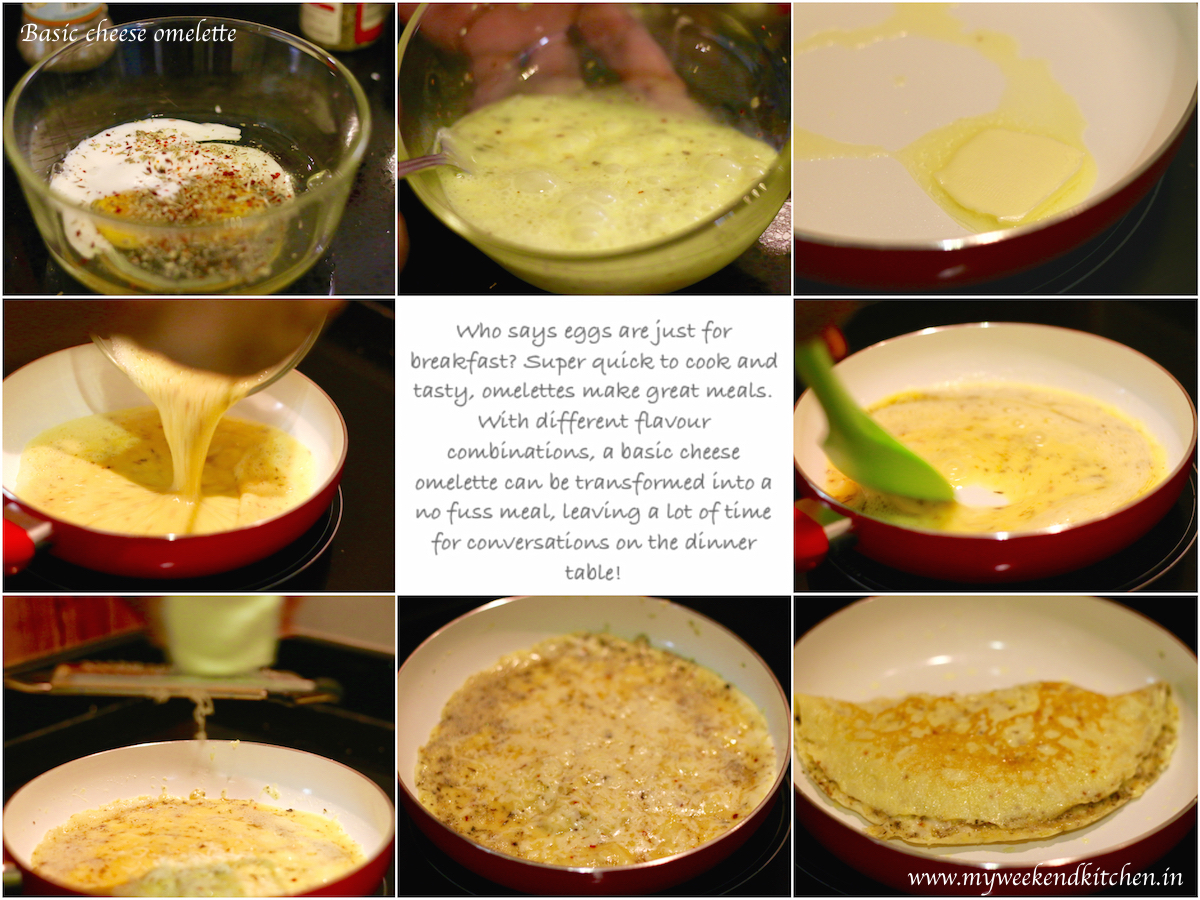 Basic cheese omelette

Who says eggs are just for breakfast? Super quick to cook and tasty, omelettes make great meals. With different flavour combinations, a basic cheese omelette can be transformed into a no fuss meal, leaving a lot of time for conversations on the dinner table!

www.myweekendkitchen.in