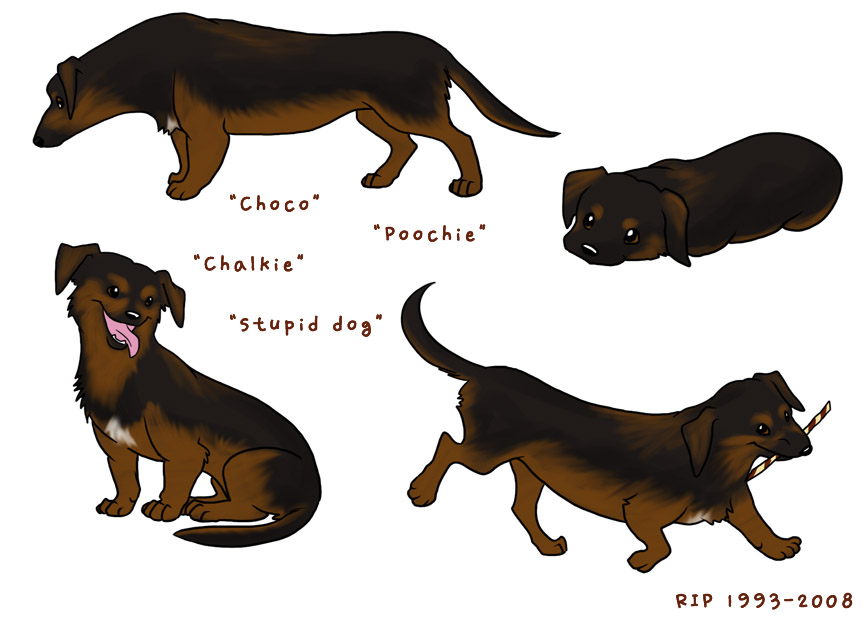 "Choco"

"Poochie"

"Chalkie"

"stupid dog"

RIP 1993-2008