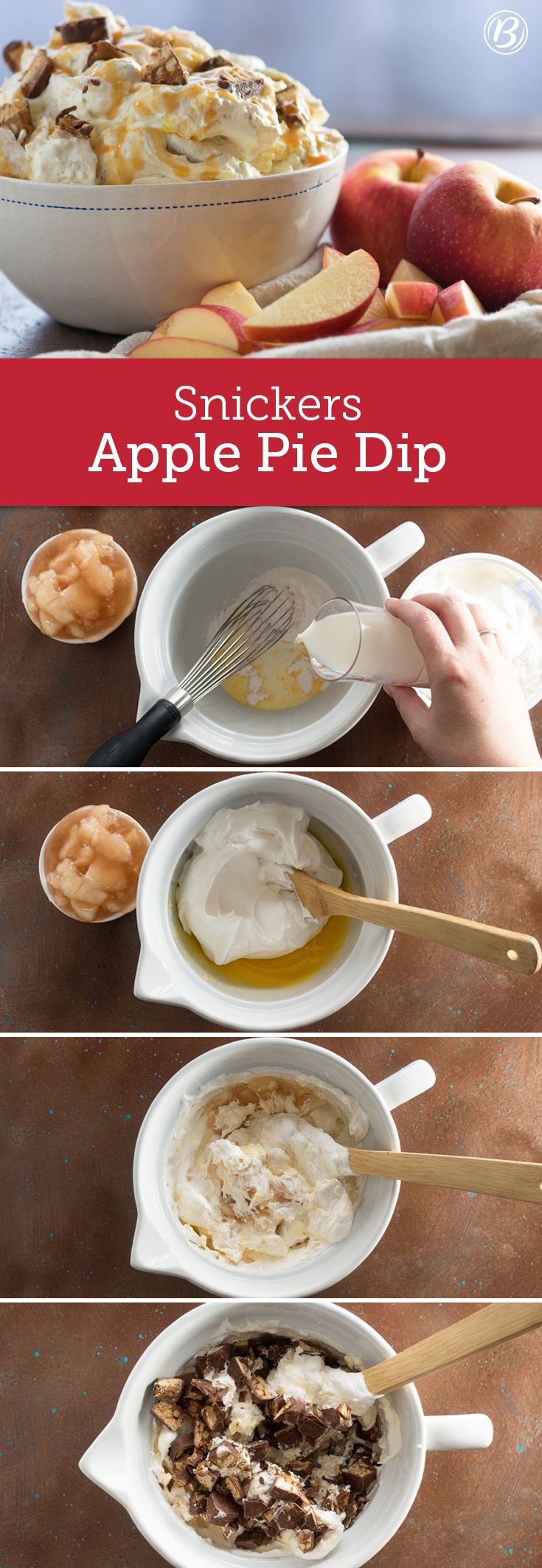 B

Snickers
Apple Pie Dip