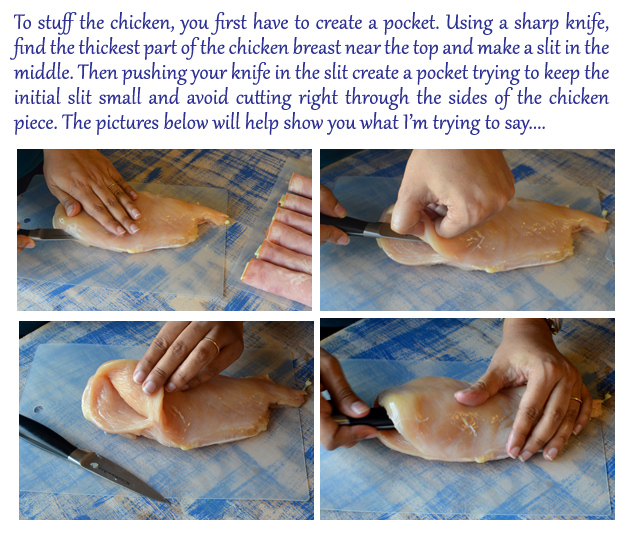 To stuff the chicken, you first have to create a pocket. Using a sharp knife, find the thickest part of the chicken breast near the top and make a slit in the middle. Then pushing your knife in the slit create a pocket trying to keep the initial slit small and avoid cutting right through the sides of the chicken piece. The pictures below will help show you what I'm trying to say....