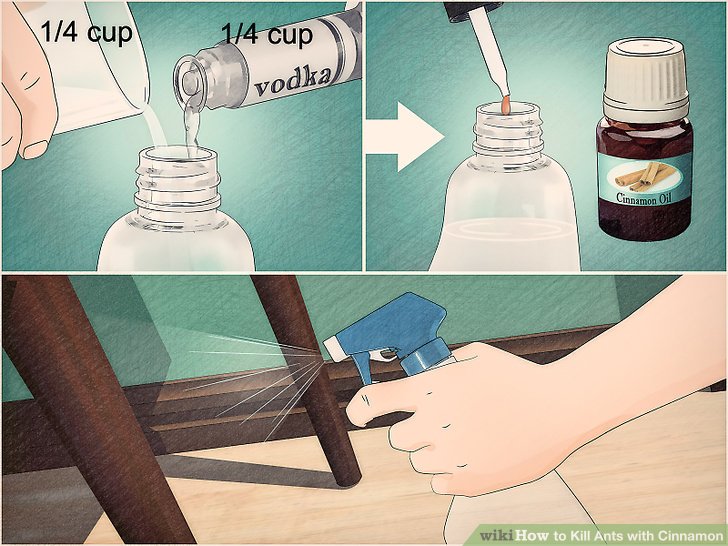 1/4 cup

1/4 cup

vodka

Cinnamon Oil

wikiHow to Kill Ants with Cinnamon