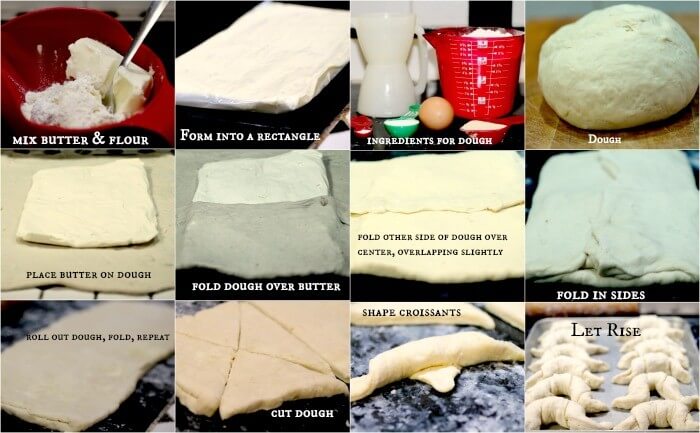 MIX BUTTER & FLOUR

FORM INTO A RECTANGLE

INGREDIENTS FOR DOUGH

DOUGH

PLACE BUTTER ON DOUGH

FOLD DOUGH OVER BUTTER

FOLD OTHER SIDE OF DOUGH OVER CENTER, OVERLAPPING SLIGHTLY

FOLD IN SIDES

ROLL OUT DOUGH, FOLD, REPEAT

CUT DOUGH

SHAPE CROISSANTS

LET RISE