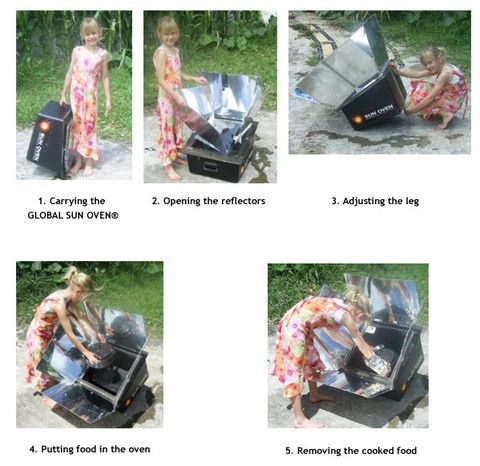 SUN OVEN

SUN OVEN

1. Carrying the GLOBAL SUN OVEN®

2. Opening the reflectors

3. Adjusting the leg

4. Putting food in the oven

5. Removing the cooked food