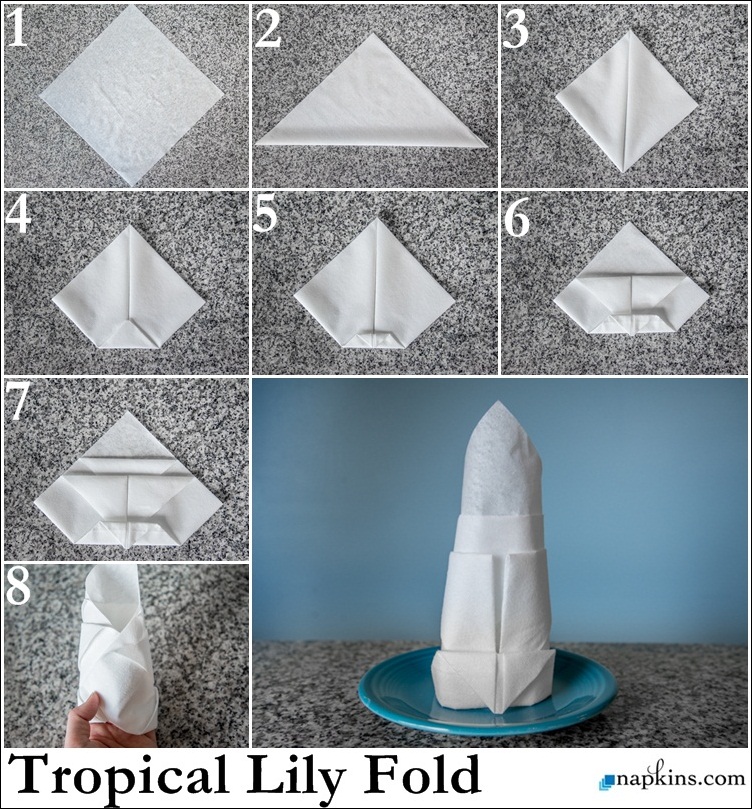 1
2
3
4
5
6
7
8
Tropical Lily Fold
napkins.com