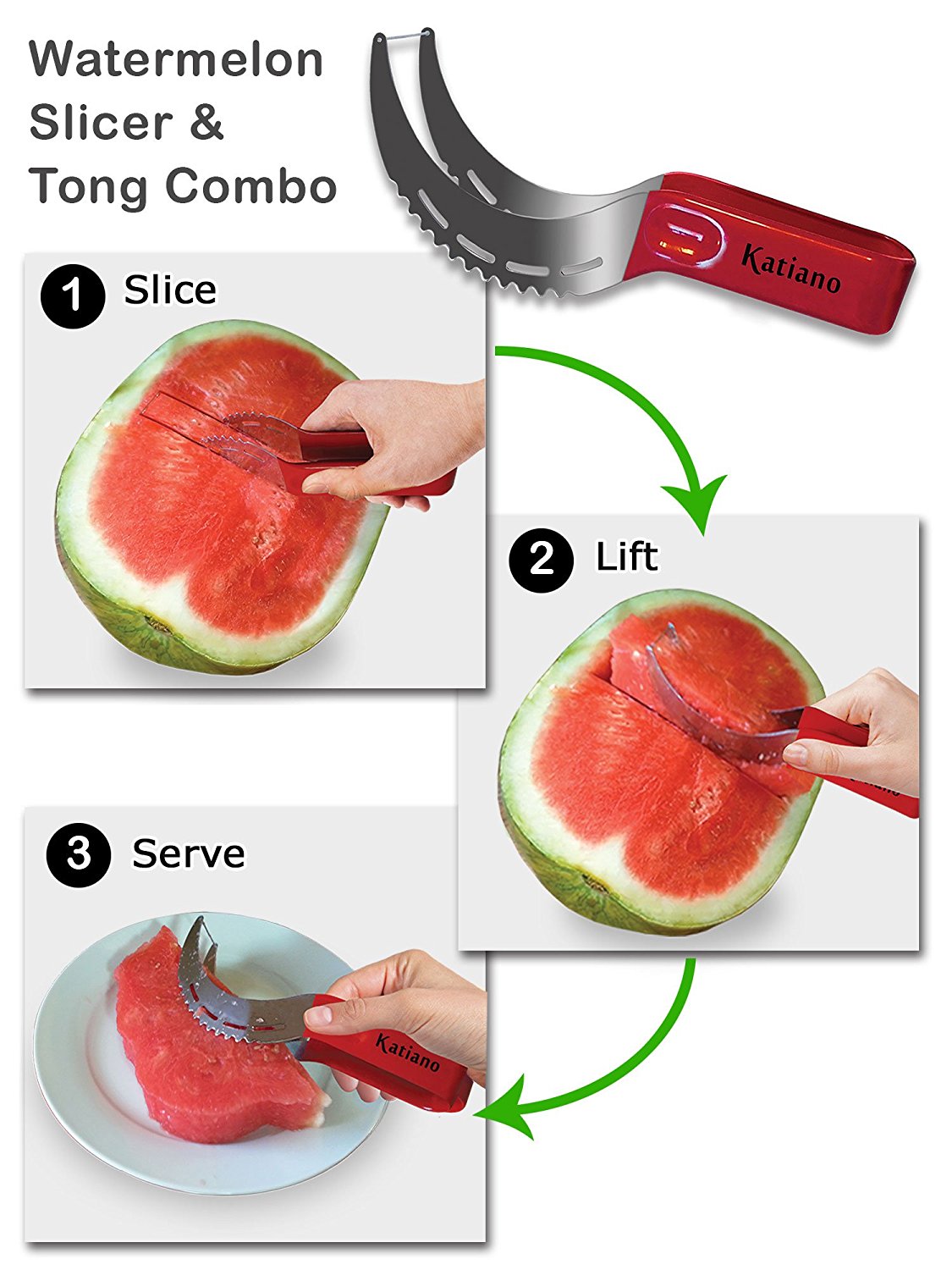 Watermelon Slicer & Tong Combo

Katiano

1 Slice

2 Lift

3 Serve

Katiano