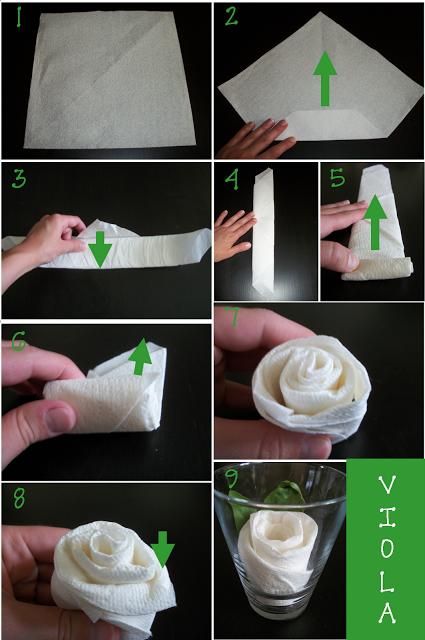 1

2

3

4

5

6

7

8

9

VIOLA