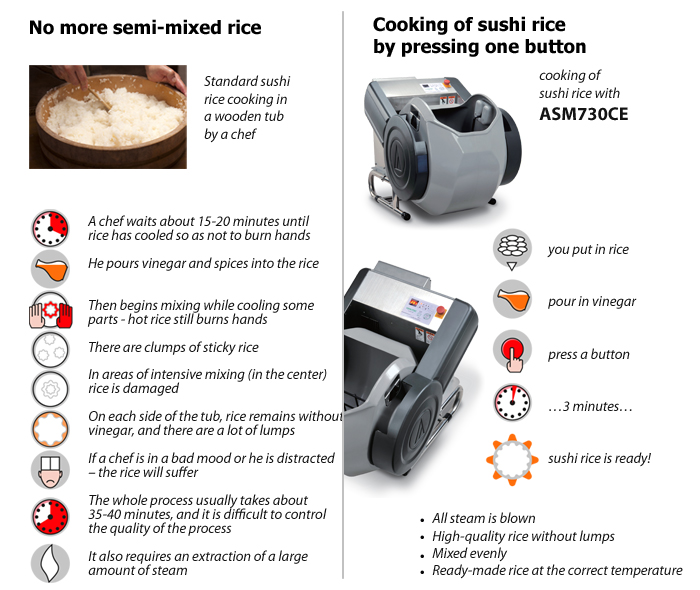 No more semi-mixed rice

Standard sushi rice cooking in a wooden tub by a chef

A chef waits about 15-20 minutes until rice has cooled so as not to burn hands

He pours vinegar and spices into the rice

Then begins mixing while cooling some parts - hot rice still burns hands

There are clumps of sticky rice

In areas of intensive mixing (in the center) rice is damaged

On each side of the tub, rice remains without vinegar, and there are a lot of lumps

If a chef is in a bad mood or he is distracted – the rice will suffer

The whole process usually takes about 35-40 minutes, and it is difficult to control the quality of the process

It also requires an extraction of a large amount of steam

Cooking of sushi rice by pressing one button

cooking of sushi rice with ASM730CE

you put in rice

pour in vinegar

press a button

…3 minutes…

sushi rice is ready!

• All steam is blown
• High-quality rice without lumps
• Mixed evenly
• Ready-made rice at the correct temperature