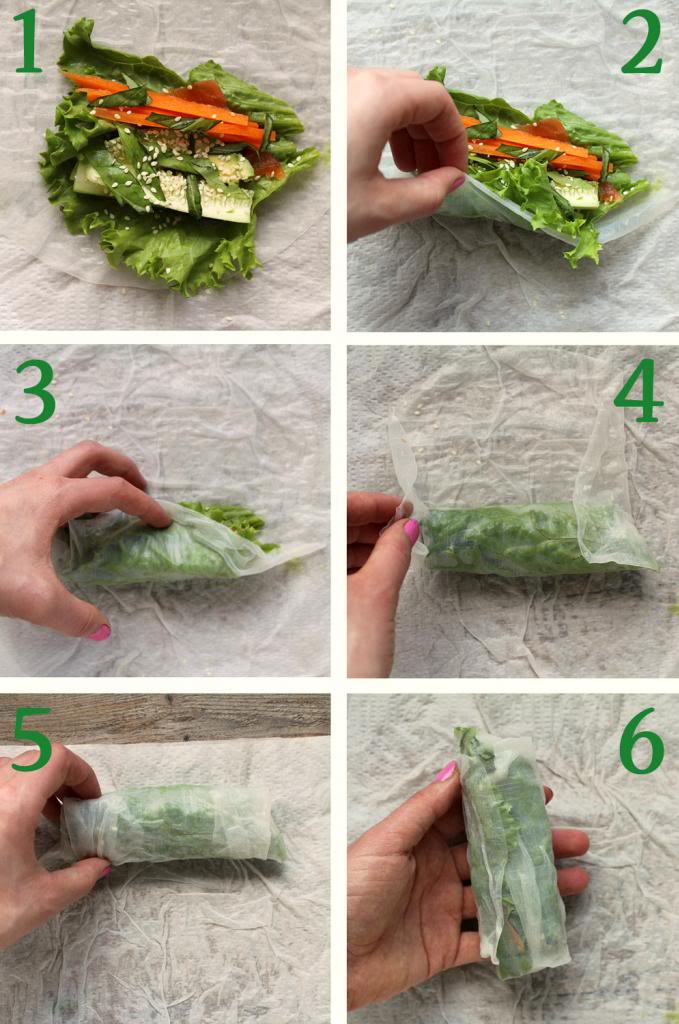 1
2
3
4
5
6