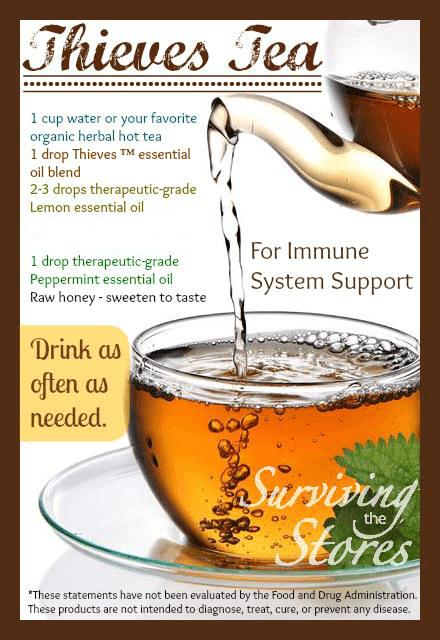 Thieves Tea

1 cup water or your favorite organic herbal hot tea
1 drop Thieves ™ essential oil blend
2-3 drops therapeutic-grade Lemon essential oil

1 drop therapeutic-grade Peppermint essential oil
Raw honey - sweeten to taste

For Immune System Support

Drink as often as needed.

Surviving the Stores

*These statements have not been evaluated by the Food and Drug Administration. These products are not intended to diagnose, treat, cure, or prevent any disease.