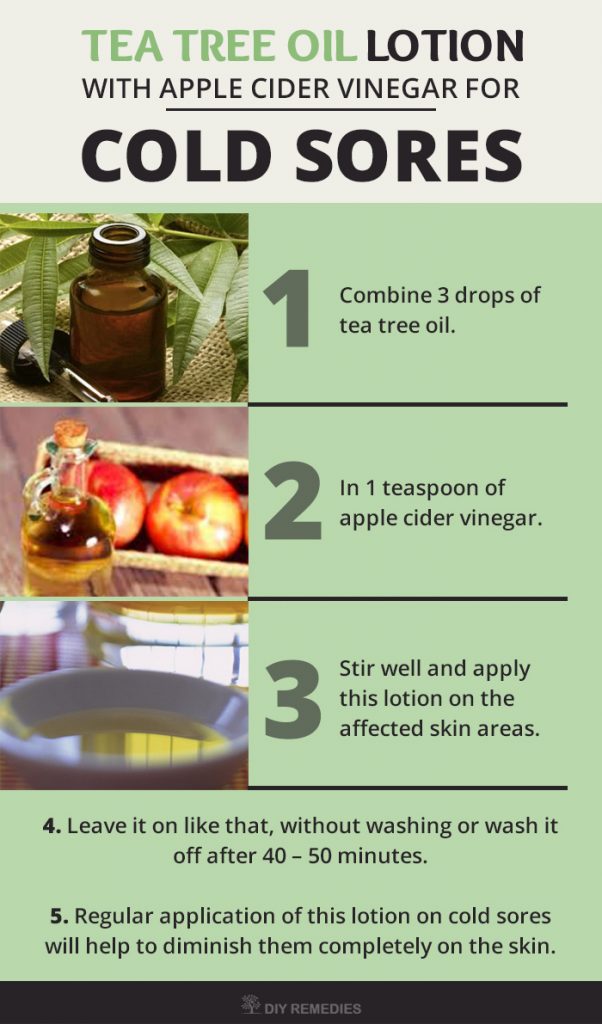 TEA TREE OIL LOTION
WITH APPLE CIDER VINEGAR FOR
COLD SORES

1 Combine 3 drops of tea tree oil.

2 In 1 teaspoon of apple cider vinegar.

3 Stir well and apply this lotion on the affected skin areas.

4. Leave it on like that, without washing or wash it off after 40 – 50 minutes.

5. Regular application of this lotion on cold sores will help to diminish them completely on the skin.

DIY REMEDIES