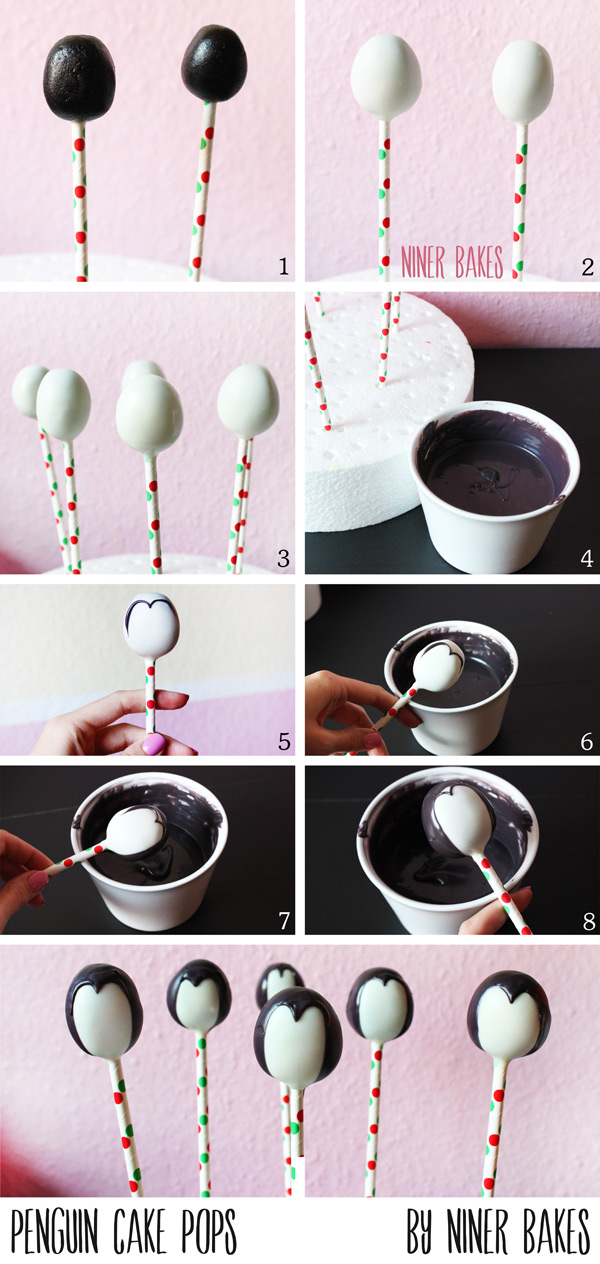 1

NINER BAKES

2

3

4

5

6

7

8

PENGUIN CAKE POPS

BY NINER BAKES