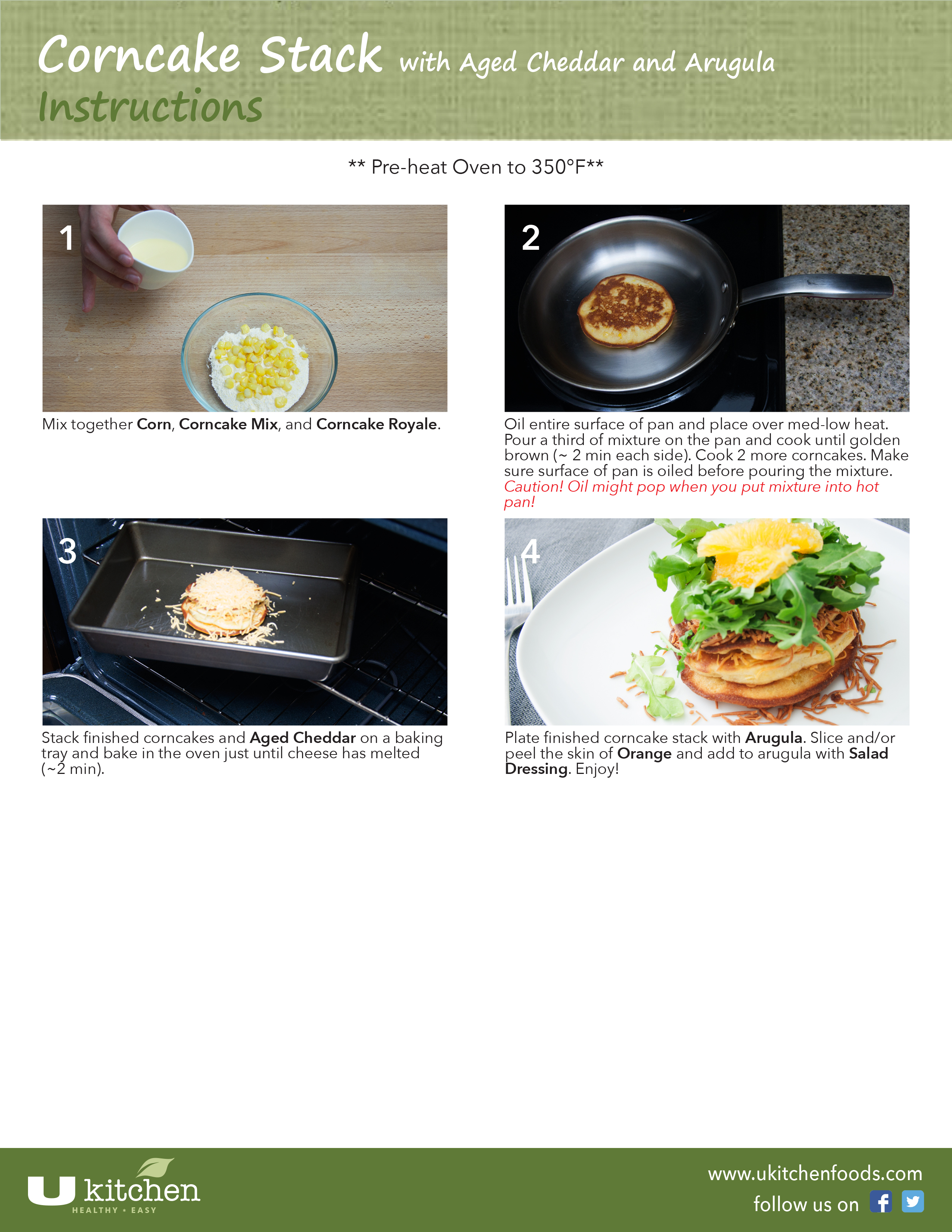 Corncake Stack with Aged Cheddar and Arugula
Instructions

** Pre-heat Oven to 350°F**

1

Mix together Corn, Corncake Mix, and Corncake Royale.

2

Oil entire surface of pan and place over med-low heat. Pour a third of mixture on the pan and cook until golden brown (~ 2 min each side). Cook 2 more corncakes. Make sure surface of pan is oiled before pouring the mixture. Caution! Oil might pop when you put mixture into hot pan!

3

Stack finished corncakes and Aged Cheddar on a baking tray and bake in the oven just until cheese has melted (~2 min).

4

Plate finished corncake stack with Arugula. Slice and/or peel the skin of Orange and add to arugula with Salad Dressing. Enjoy!

U kitchen
HEALTHY • EASY

www.ukitchenfoods.com
follow us on