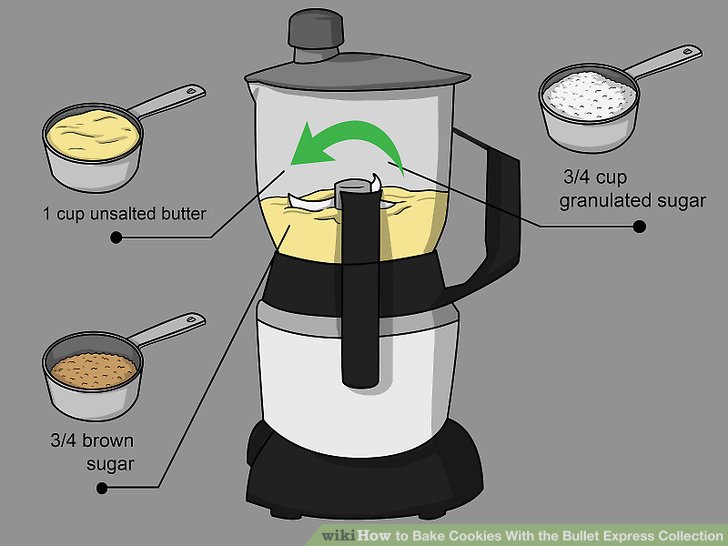 1 cup unsalted butter

3/4 cup granulated sugar

3/4 brown sugar

wikiHow to Bake Cookies With the Bullet Express Collection