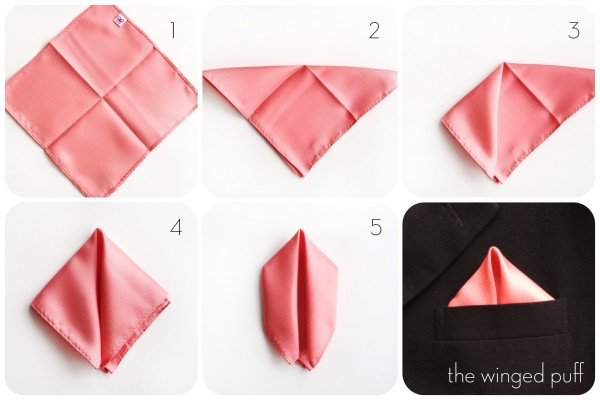 1

2

3

4

5

the winged puff