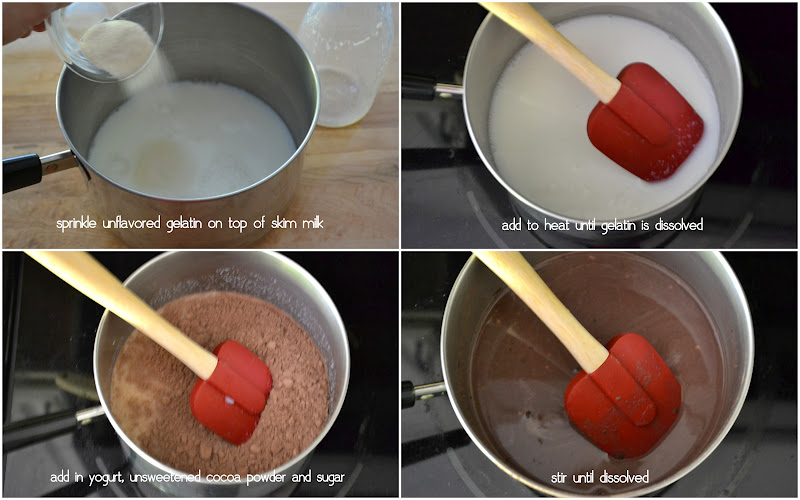 sprinkle unflavored gelatin on top of skim milk

add to heat until gelatin is dissolved

add in yogurt, unsweetened cocoa powder and sugar

stir until dissolved