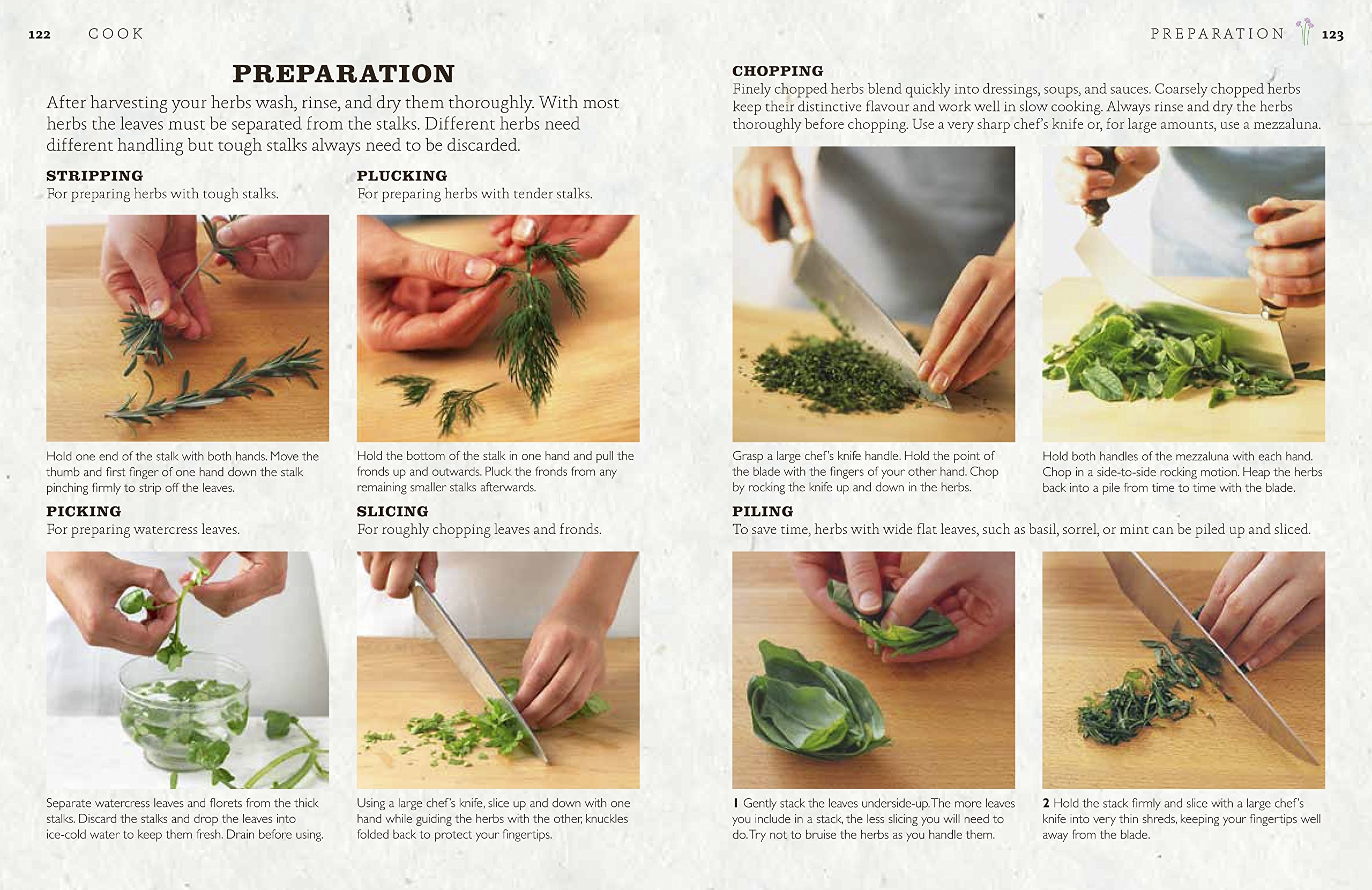 122 COOK

PREPARATION

After harvesting your herbs wash, rinse, and dry them thoroughly. With most herbs the leaves must be separated from the stalks. Different herbs need different handling but tough stalks always need to be discarded.

STRIPPING
For preparing herbs with tough stalks.

Hold one end of the stalk with both hands. Move the thumb and first finger of one hand down the stalk pinching firmly to strip off the leaves.

PLUCKING
For preparing herbs with tender stalks.

Hold the bottom of the stalk in one hand and pull the fronds up and outwards. Pluck the fronds from any remaining smaller stalks afterwards.

PICKING
For preparing watercress leaves.

Separate watercress leaves and florets from the thick stalks. Discard the stalks and drop the leaves into ice-cold water to keep them fresh. Drain before using.

SLICING
For roughly chopping leaves and fronds.

Using a large chef's knife, slice up and down with one hand while guiding the herbs with the other, knuckles folded back to protect your fingertips.

PREPARATION 123

CHOPPING
Finely chopped herbs blend quickly into dressings, soups, and sauces. Coarsely chopped herbs keep their distinctive flavour and work well in slow cooking. Always rinse and dry the herbs thoroughly before chopping. Use a very sharp chef's knife or, for large amounts, use a mezzaluna.

Grasp a large chef's knife handle. Hold the point of the blade with the fingers of your other hand. Chop by rocking the knife up and down in the herbs.

Hold both handles of the mezzaluna with each hand. Chop in a side-to-side rocking motion. Heap the herbs back into a pile from time to time with the blade.

PILING
To save time, herbs with wide flat leaves, such as basil, sorrel, or mint can be piled up and sliced.

1 Gently stack the leaves underside-up. The more leaves you include in a stack, the less slicing you will need to do. Try not to bruise the herbs as you handle them.

2 Hold the stack firmly and slice with a large chef's knife into very thin shreds, keeping your fingertips well away from the blade.