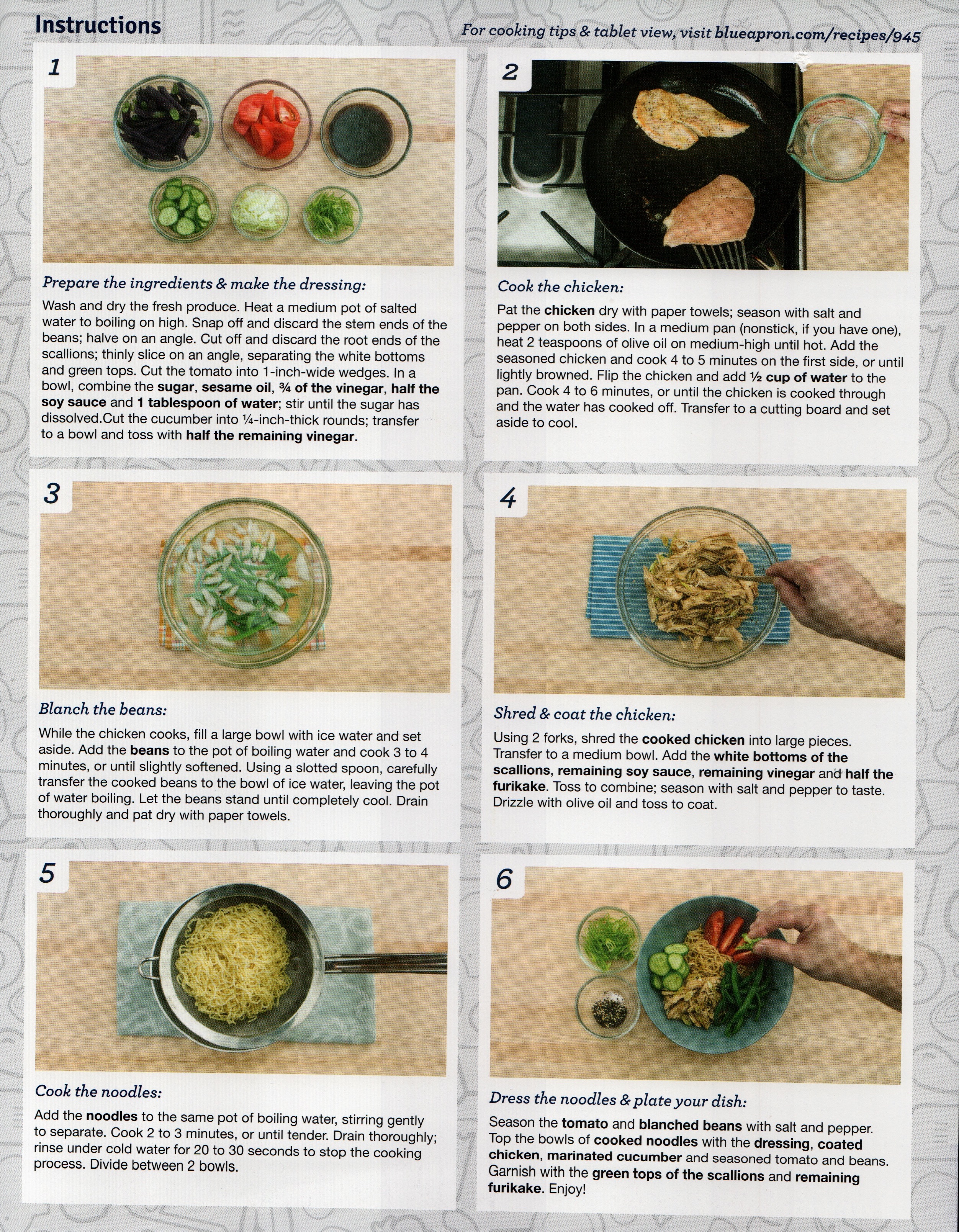 Instructions

For cooking tips & tablet view, visit blueapron.com/recipes/945

1

Prepare the ingredients & make the dressing:

Wash and dry the fresh produce. Heat a medium pot of salted water to boiling on high. Snap off and discard the stem ends of the beans; halve on an angle. Cut off and discard the root ends of the scallions; thinly slice on an angle, separating the white bottoms and green tops. Cut the tomato into 1-inch-wide wedges. In a bowl, combine the sugar, sesame oil, ¾ of the vinegar, half the soy sauce and 1 tablespoon of water; stir until the sugar has dissolved.Cut the cucumber into ¼-inch-thick rounds; transfer to a bowl and toss with half the remaining vinegar.

2

Cook the chicken:

Pat the chicken dry with paper towels; season with salt and pepper on both sides. In a medium pan (nonstick, if you have one), heat 2 teaspoons of olive oil on medium-high until hot. Add the seasoned chicken and cook 4 to 5 minutes on the first side, or until lightly browned. Flip the chicken and add ½ cup of water to the pan. Cook 4 to 6 minutes, or until the chicken is cooked through and the water has cooked off. Transfer to a cutting board and set aside to cool.

3

Blanch the beans:

While the chicken cooks, fill a large bowl with ice water and set aside. Add the beans to the pot of boiling water and cook 3 to 4 minutes, or until slightly softened. Using a slotted spoon, carefully transfer the cooked beans to the bowl of ice water, leaving the pot of water boiling. Let the beans stand until completely cool. Drain thoroughly and pat dry with paper towels.

4

Shred & coat the chicken:

Using 2 forks, shred the cooked chicken into large pieces. Transfer to a medium bowl. Add the white bottoms of the scallions, remaining soy sauce, remaining vinegar and half the furikake. Toss to combine; season with salt and pepper to taste. Drizzle with olive oil and toss to coat.

5

Cook the noodles:

Add the noodles to the same pot of boiling water, stirring gently to separate. Cook 2 to 3 minutes, or until tender. Drain thoroughly; rinse under cold water for 20 to 30 seconds to stop the cooking process. Divide between 2 bowls.

6

Dress the noodles & plate your dish:

Season the tomato and blanched beans with salt and pepper. Top the bowls of cooked noodles with the dressing, coated chicken, marinated cucumber and seasoned tomato and beans. Garnish with the green tops of the scallions and remaining furikake. Enjoy!