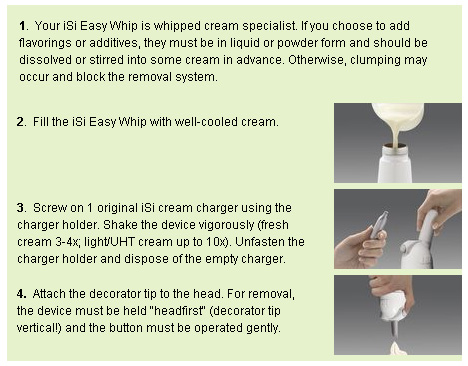 1. Your iSi Easy Whip is whipped cream specialist. If you choose to add flavorings or additives, they must be in liquid or powder form and should be dissolved or stirred into some cream in advance. Otherwise, clumping may occur and block the removal system.

2. Fill the iSi Easy Whip with well-cooled cream.

3. Screw on 1 original iSi cream charger using the charger holder. Shake the device vigorously (fresh cream 3-4x; light/UHT cream up to 10x). Unfasten the charger holder and dispose of the empty charger.

4. Attach the decorator tip to the head. For removal, the device must be held "headfirst" (decorator tip vertical!) and the button must be operated gently.