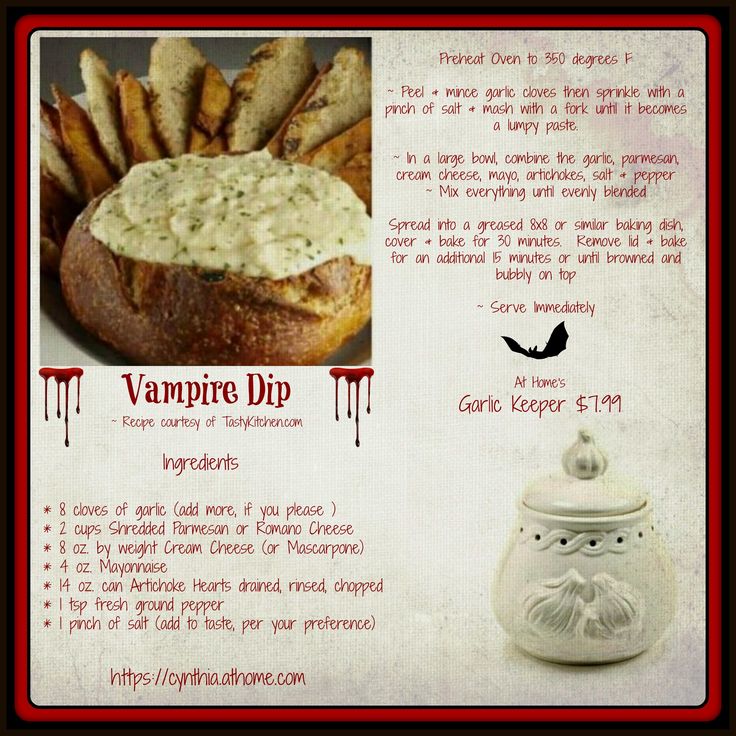 Vampire Dip

~ Recipe courtesy of TastyKitchen.com

Ingredients

* 8 cloves of garlic (add more, if you please )
* 2 cups Shredded Parmesan or Romano Cheese
* 8 oz. by weight Cream Cheese (or Mascarpone)
* 4 oz. Mayonnaise
* 14 oz. can Artichoke Hearts drained, rinsed, chopped
* 1 tsp fresh ground pepper
* 1 pinch of salt (add to taste, per your preference)

https://cynthia.athome.com

Preheat Oven to 350 degrees F

~ Peel & mince garlic cloves then sprinkle with a pinch of salt & mash with a fork until it becomes a lumpy paste.

~ In a large bowl, combine the garlic, parmesan, cream cheese, mayo, artichokes, salt & pepper
~ Mix everything until evenly blended

Spread into a greased 8x8 or similar baking dish, cover & bake for 30 minutes. Remove lid & bake for an additional 15 minutes or until browned and bubbly on top

~ Serve Immediately

At Home's
Garlic Keeper $7.99