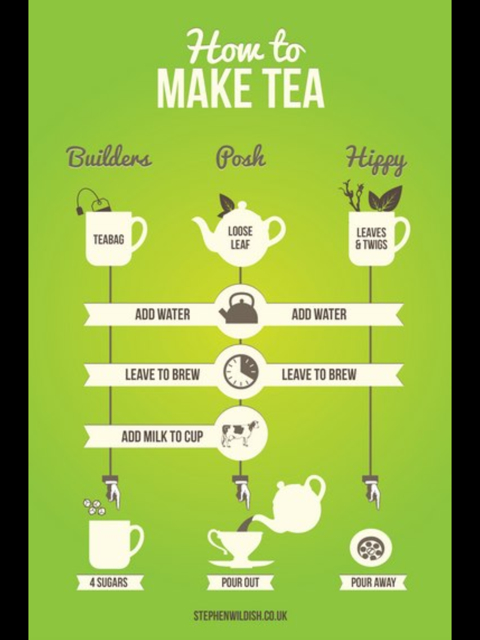 How to
MAKE TEA

Builders
Posh
Hippy

TEABAG
LOOSE LEAF
LEAVES & TWIGS

ADD WATER
ADD WATER

LEAVE TO BREW
LEAVE TO BREW

ADD MILK TO CUP

4 SUGARS
POUR OUT
POUR AWAY

STEPHENWILDISH.CO.UK