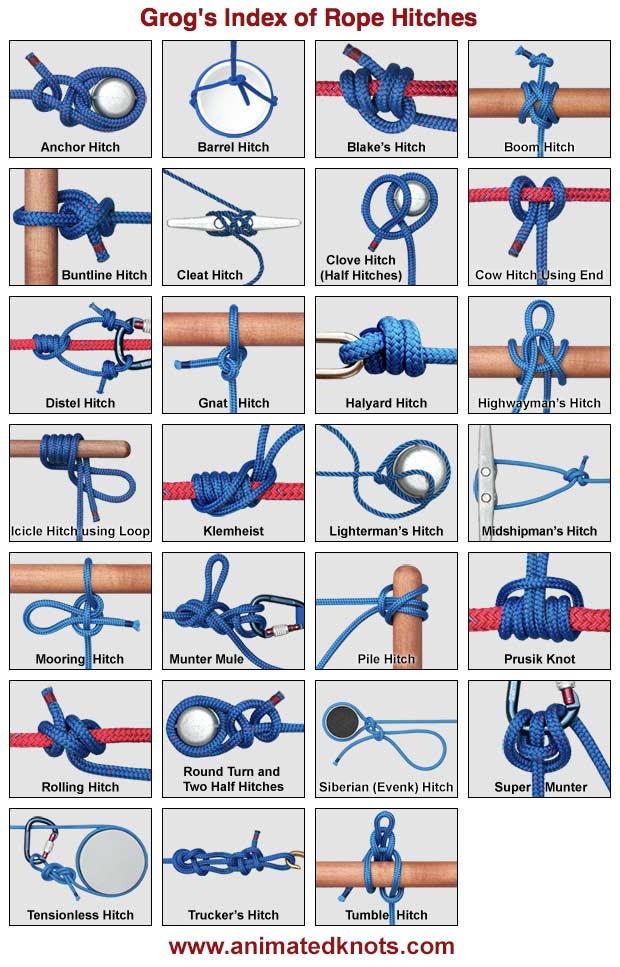 Grog's Index of Rope Hitches

Anchor Hitch

Barrel Hitch

Blake's Hitch

Boom Hitch

Buntline Hitch

Cleat Hitch

Clove Hitch (Half Hitches)

Cow Hitch Using End

Distel Hitch

Gnat Hitch

Halyard Hitch

Highwayman's Hitch

Icicle Hitch using Loop

Klemheist

Lighterman's Hitch

Midshipman's Hitch

Mooring Hitch

Munter Mule

Pile Hitch

Prusik Knot

Rolling Hitch

Round Turn and Two Half Hitches

Siberian (Evenk) Hitch

Super Munter

Tensionless Hitch

Trucker's Hitch

Tumble Hitch

www.animatedknots.com