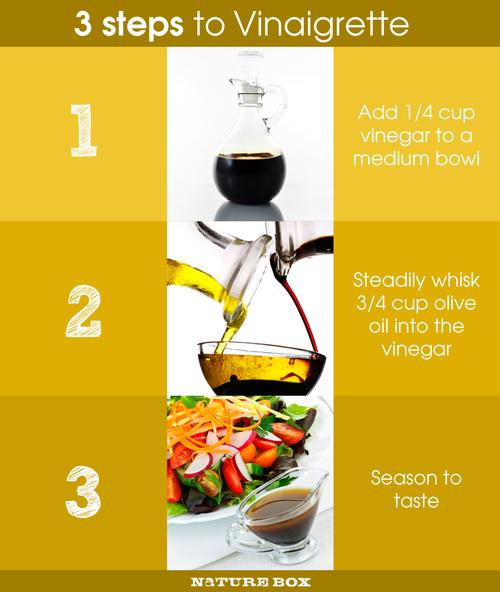 3 steps to Vinaigrette

1

Add 1/4 cup vinegar to a medium bowl

2

Steadily whisk 3/4 cup olive oil into the vinegar

3

Season to taste

NATURE BOX