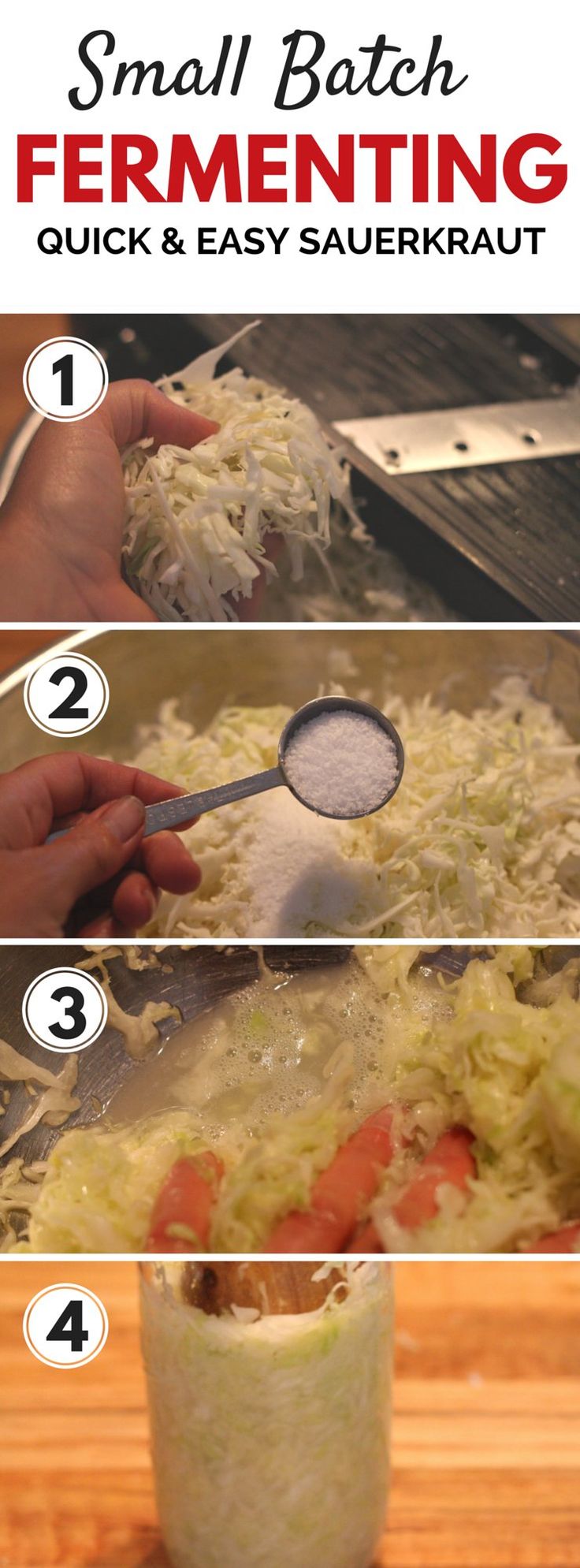 Small Batch
FERMENTING
QUICK & EASY SAUERKRAUT

1

2

3

4