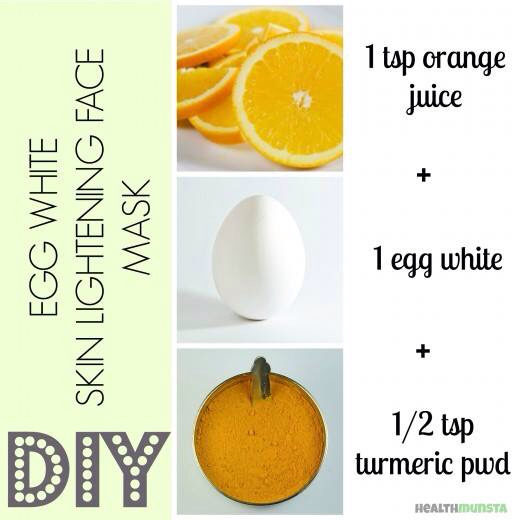 EGG WHITE SKIN LIGHTENING FACE MASK

DIY

1 tsp orange juice

+

1 egg white

+

1/2 tsp turmeric pwd

HEALTHMUNSTA