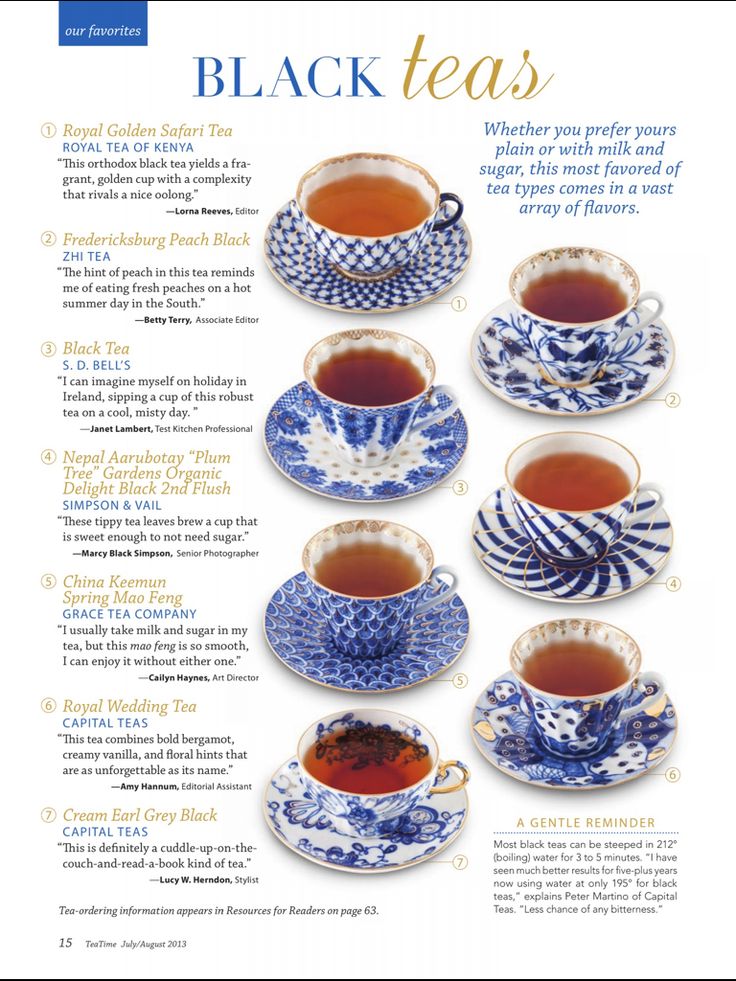 our favorites

BLACK teas

Whether you prefer yours plain or with milk and sugar, this most favored of tea types comes in a vast array of flavors.

① Royal Golden Safari Tea
ROYAL TEA OF KENYA
"This orthodox black tea yields a fragrant, golden cup with a complexity that rivals a nice oolong."
—Lorna Reeves, Editor

② Fredericksburg Peach Black
ZHI TEA
"The hint of peach in this tea reminds me of eating fresh peaches on a hot summer day in the South."
—Betty Terry, Associate Editor

③ Black Tea
S. D. BELL'S
"I can imagine myself on holiday in Ireland, sipping a cup of this robust tea on a cool, misty day."
—Janet Lambert, Test Kitchen Professional

④ Nepal Aarubotay "Plum Tree" Gardens Organic Delight Black 2nd Flush
SIMPSON & VAIL
"These tippy tea leaves brew a cup that is sweet enough to not need sugar."
—Marcy Black Simpson, Senior Photographer

⑤ China Keemun Spring Mao Feng
GRACE TEA COMPANY
"I usually take milk and sugar in my tea, but this mao feng is so smooth, I can enjoy it without either one."
—Cailyn Haynes, Art Director

⑥ Royal Wedding Tea
CAPITAL TEAS
"This tea combines bold bergamot, creamy vanilla, and floral hints that are as unforgettable as its name."
—Amy Hannum, Editorial Assistant

⑦ Cream Earl Grey Black
CAPITAL TEAS
"This is definitely a cuddle-up-on-the-couch-and-read-a-book kind of tea."
—Lucy W. Herndon, Stylist

1 2 3 4 5 6 7

A GENTLE REMINDER
Most black teas can be steeped in 212° (boiling) water for 3 to 5 minutes. "I have seen much better results for five-plus years now using water at only 195° for black teas," explains Peter Martino of Capital Teas. "Less chance of any bitterness."

Tea-ordering information appears in Resources for Readers on page 63.

15 TeaTime July/August 2013