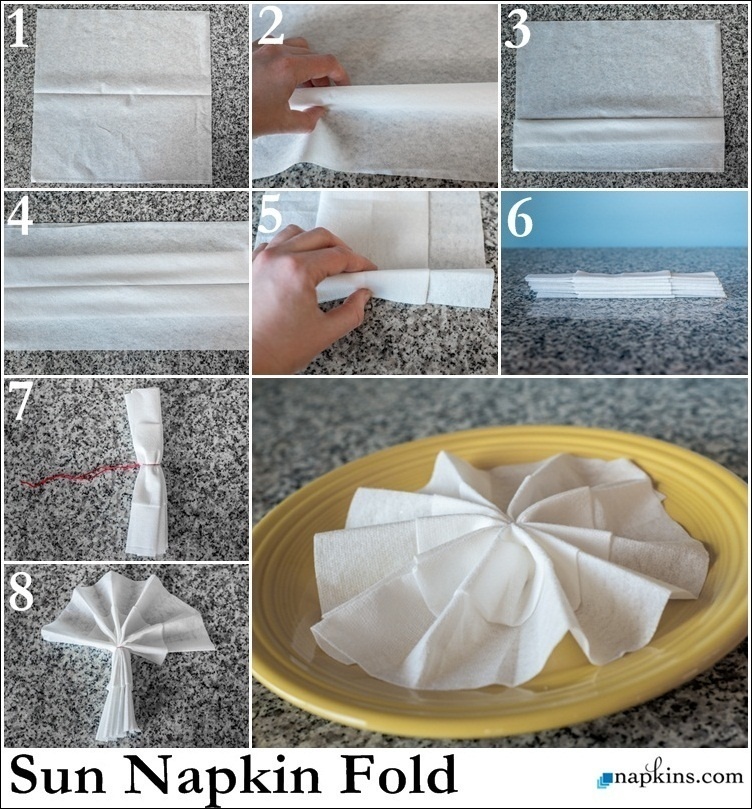 1
2
3
4
5
6
7
8
Sun Napkin Fold
napkins.com