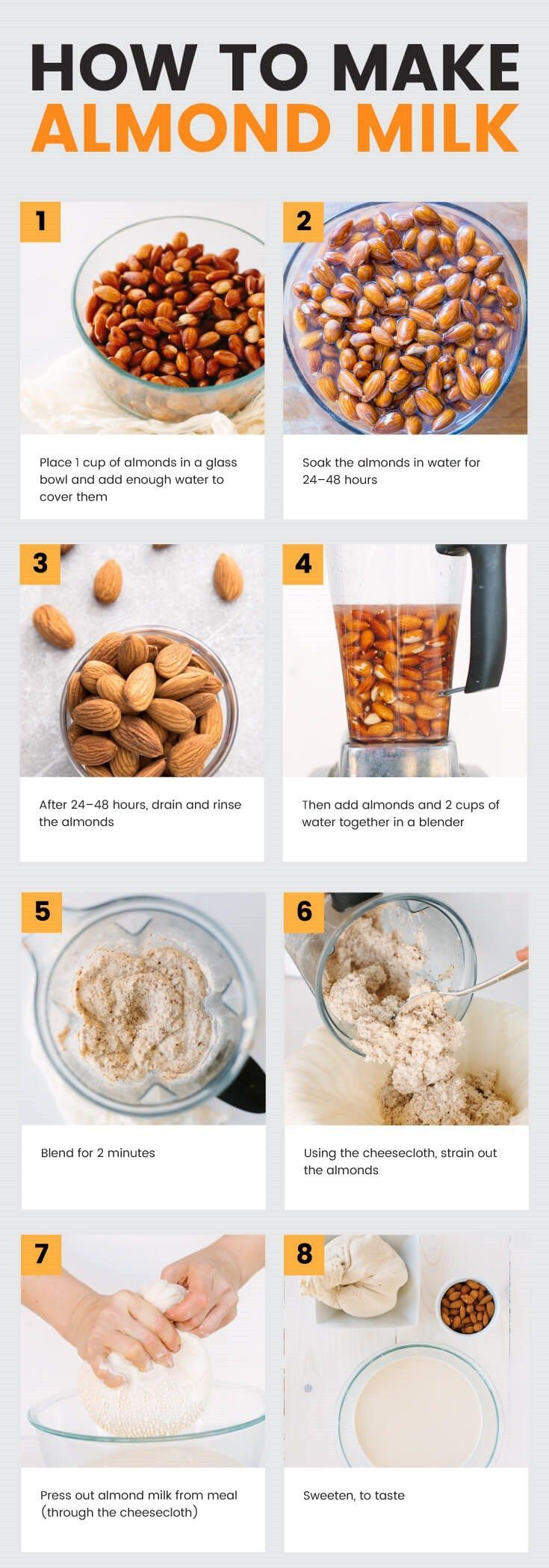 HOW TO MAKE
ALMOND MILK

1

Place 1 cup of almonds in a glass bowl and add enough water to cover them

2

Soak the almonds in water for 24–48 hours

3

After 24–48 hours, drain and rinse the almonds

4

Then add almonds and 2 cups of water together in a blender

5

Blend for 2 minutes

6

Using the cheesecloth, strain out the almonds

7

Press out almond milk from meal (through the cheesecloth)

8

Sweeten, to taste