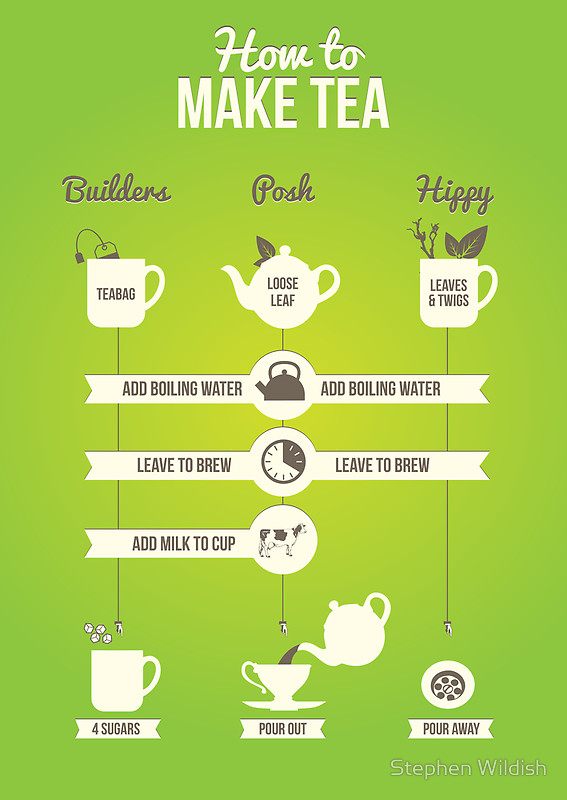 How to
MAKE TEA

Builders
Posh
Hippy

TEABAG
LOOSE LEAF
LEAVES & TWIGS

ADD BOILING WATER
ADD BOILING WATER

LEAVE TO BREW
LEAVE TO BREW

ADD MILK TO CUP

4 SUGARS
POUR OUT
POUR AWAY

Stephen Wildish