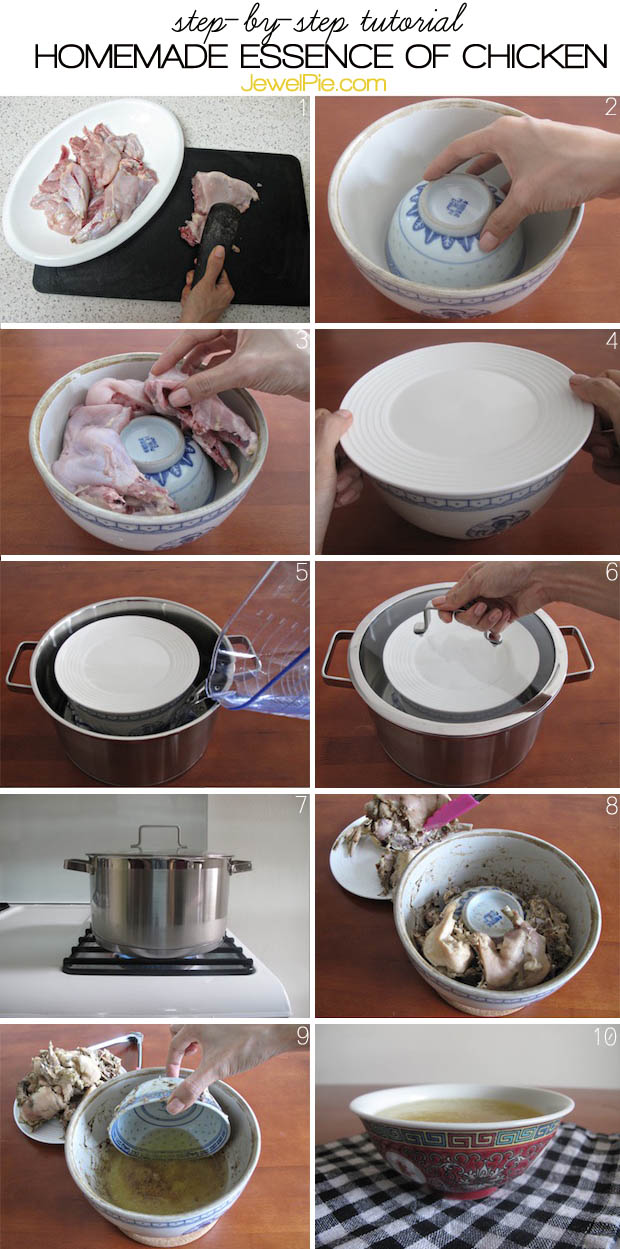 step-by-step tutorial
HOMEMADE ESSENCE OF CHICKEN
JewelPie.com

1
2
3
4
5
6
7
8
9
10