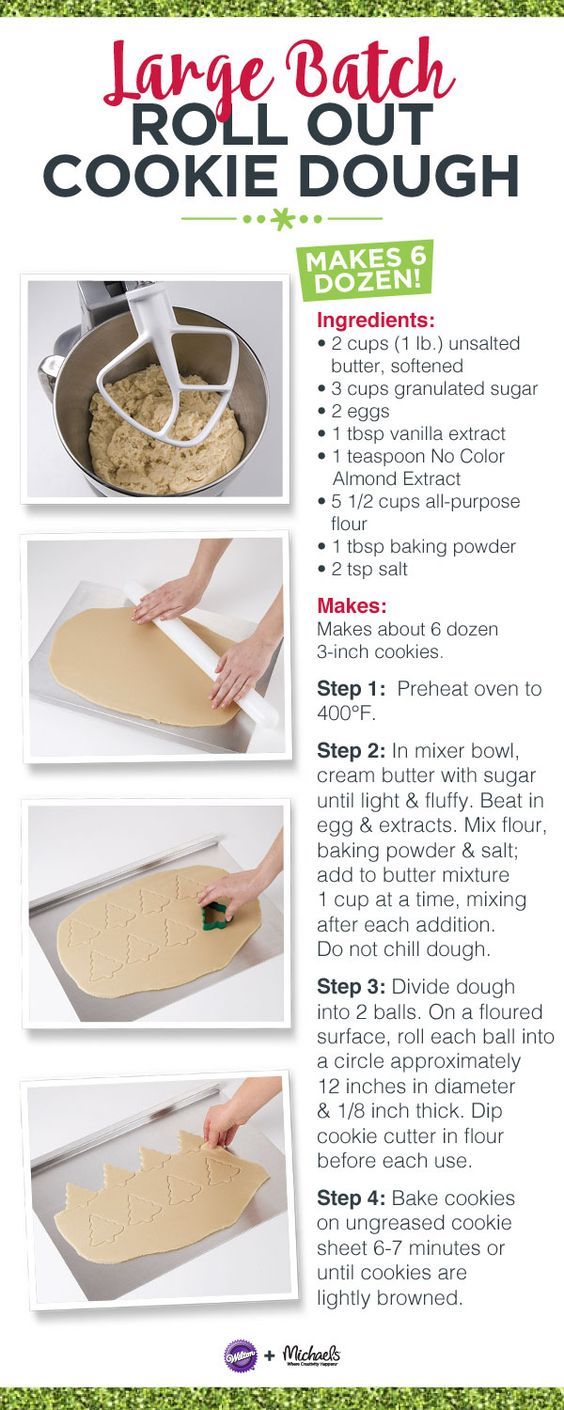 Large Batch
ROLL OUT
COOKIE DOUGH

MAKES 6 DOZEN!

Ingredients:
• 2 cups (1 lb.) unsalted butter, softened
• 3 cups granulated sugar
• 2 eggs
• 1 tbsp vanilla extract
• 1 teaspoon No Color Almond Extract
• 5 1/2 cups all-purpose flour
• 1 tbsp baking powder
• 2 tsp salt

Makes:
Makes about 6 dozen 3-inch cookies.

Step 1: Preheat oven to 400°F.

Step 2: In mixer bowl, cream butter with sugar until light & fluffy. Beat in egg & extracts. Mix flour, baking powder & salt; add to butter mixture 1 cup at a time, mixing after each addition. Do not chill dough.

Step 3: Divide dough into 2 balls. On a floured surface, roll each ball into a circle approximately 12 inches in diameter & 1/8 inch thick. Dip cookie cutter in flour before each use.

Step 4: Bake cookies on ungreased cookie sheet 6-7 minutes or until cookies are lightly browned.

Wilton + Michaels Where Creativity Happens