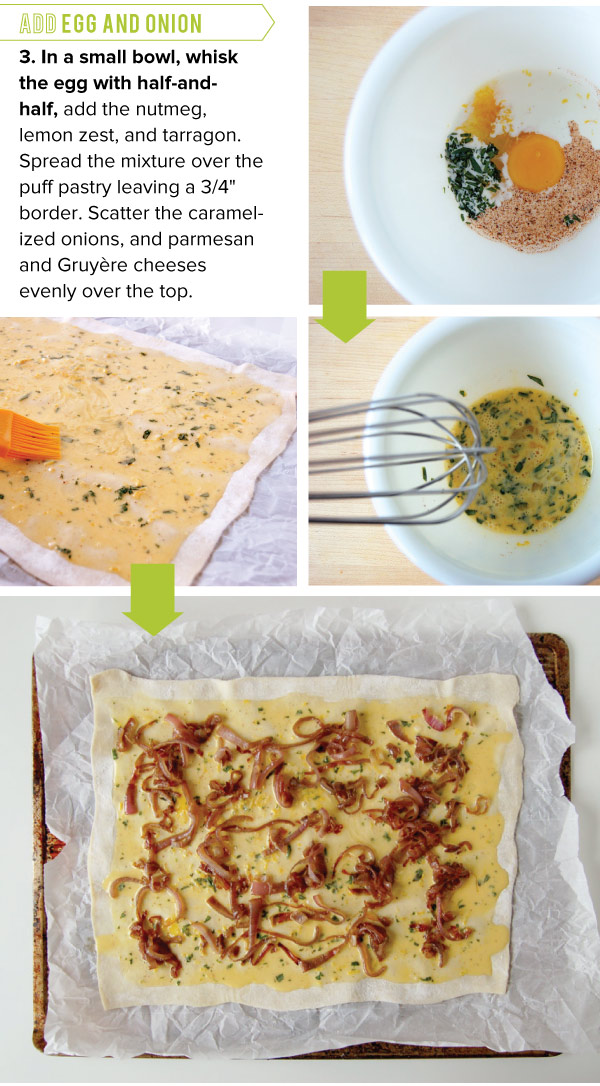 ADD EGG AND ONION

3. In a small bowl, whisk the egg with half-and-half, add the nutmeg, lemon zest, and tarragon. Spread the mixture over the puff pastry leaving a 3/4" border. Scatter the caramelized onions, and parmesan and Gruyère cheeses evenly over the top.