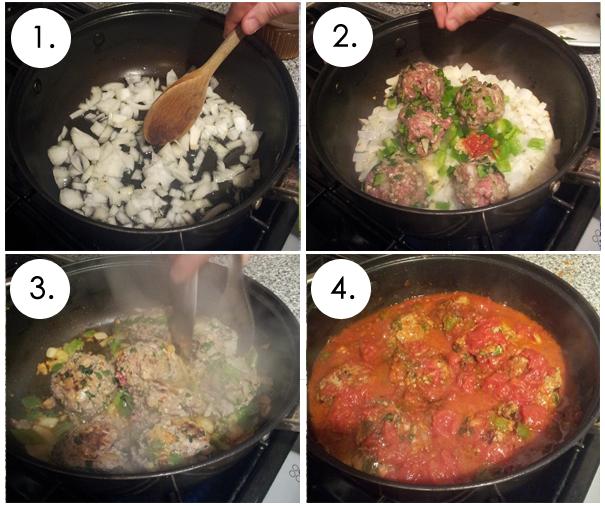 1.

2.

3.

4.