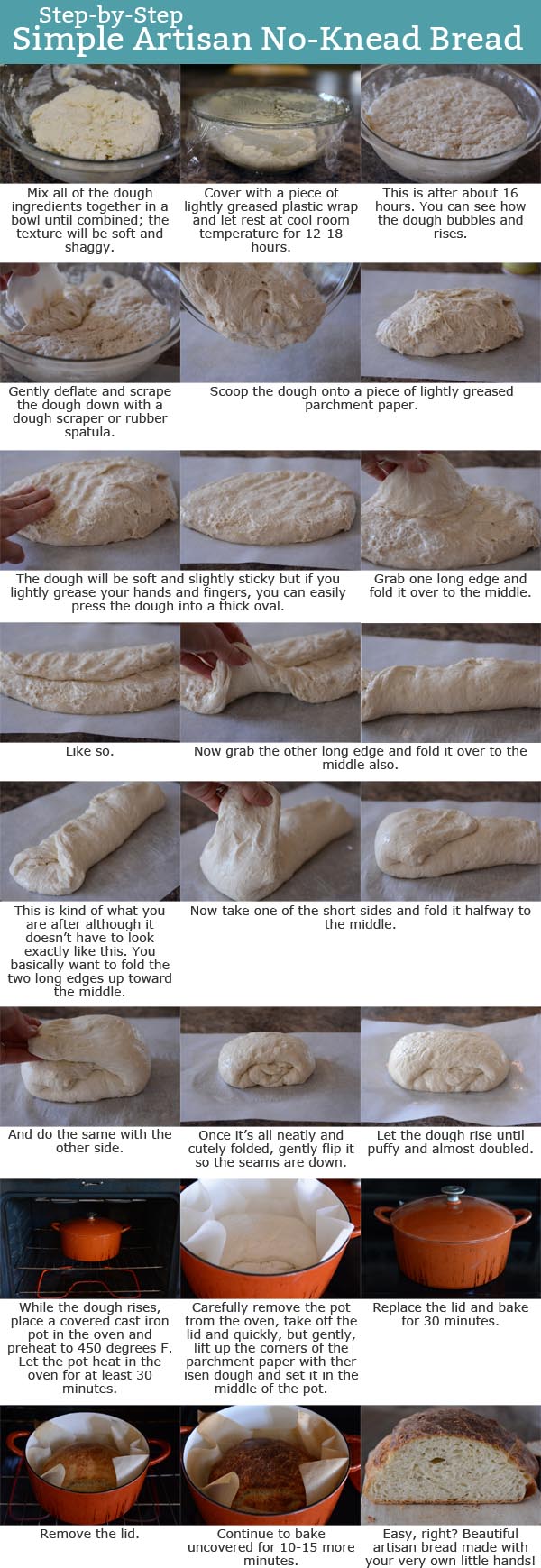 Step-by-Step
Simple Artisan No-Knead Bread

Mix all of the dough ingredients together in a bowl until combined; the texture will be soft and shaggy.

Cover with a piece of lightly greased plastic wrap and let rest at cool room temperature for 12-18 hours.

This is after about 16 hours. You can see how the dough bubbles and rises.

Gently deflate and scrape the dough down with a dough scraper or rubber spatula.

Scoop the dough onto a piece of lightly greased parchment paper.

The dough will be soft and slightly sticky but if you lightly grease your hands and fingers, you can easily press the dough into a thick oval.

Grab one long edge and fold it over to the middle.

Like so.

Now grab the other long edge and fold it over to the middle also.

This is kind of what you are after although it doesn't have to look exactly like this. You basically want to fold the two long edges up toward the middle.

Now take one of the short sides and fold it halfway to the middle.

And do the same with the other side.

Once it's all neatly and cutely folded, gently flip it so the seams are down.

Let the dough rise until puffy and almost doubled.

While the dough rises, place a covered cast iron pot in the oven and preheat to 450 degrees F. Let the pot heat in the oven for at least 30 minutes.

Carefully remove the pot from the oven, take off the lid and quickly, but gently, lift up the corners of the parchment paper with ther isen dough and set it in the middle of the pot.

Replace the lid and bake for 30 minutes.

Remove the lid.

Continue to bake uncovered for 10-15 more minutes.

Easy, right? Beautiful artisan bread made with your very own little hands!