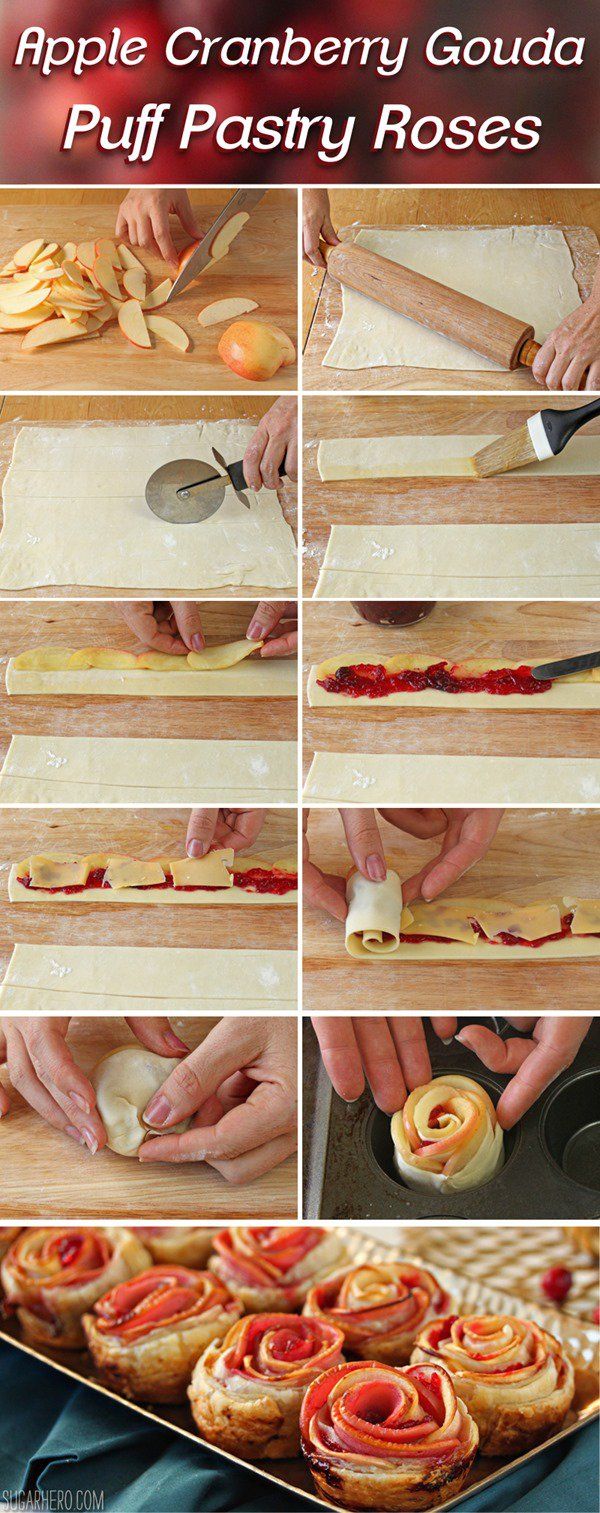 Apple Cranberry Gouda Puff Pastry Roses

SUGARHERO.COM