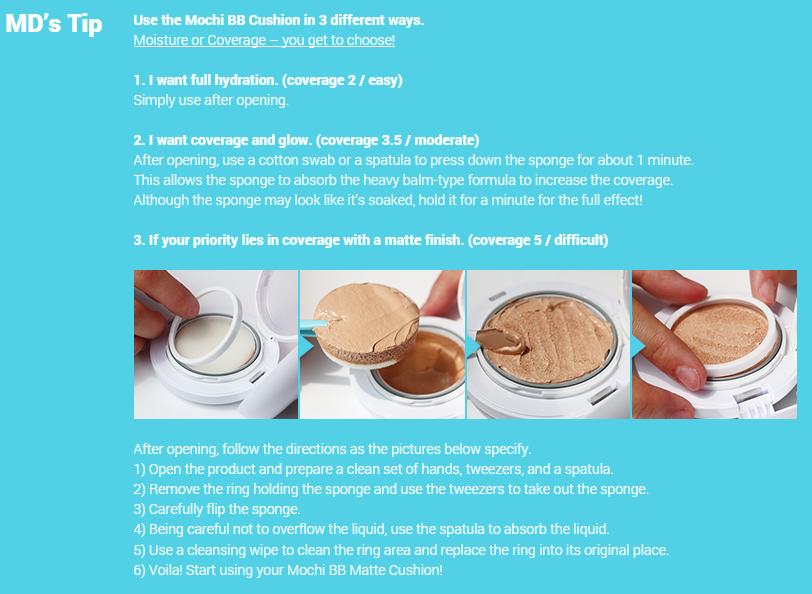 MD's Tip

Use the Mochi BB Cushion in 3 different ways.
Moisture or Coverage – you get to choose!

1. I want full hydration. (coverage 2 / easy)
Simply use after opening.

2. I want coverage and glow. (coverage 3.5 / moderate)
After opening, use a cotton swab or a spatula to press down the sponge for about 1 minute. This allows the sponge to absorb the heavy balm-type formula to increase the coverage. Although the sponge may look like it's soaked, hold it for a minute for the full effect!

3. If your priority lies in coverage with a matte finish. (coverage 5 / difficult)

After opening, follow the directions as the pictures below specify.
1) Open the product and prepare a clean set of hands, tweezers, and a spatula.
2) Remove the ring holding the sponge and use the tweezers to take out the sponge.
3) Carefully flip the sponge.
4) Being careful not to overflow the liquid, use the spatula to absorb the liquid.
5) Use a cleansing wipe to clean the ring area and replace the ring into its original place.
6) Voila! Start using your Mochi BB Matte Cushion!