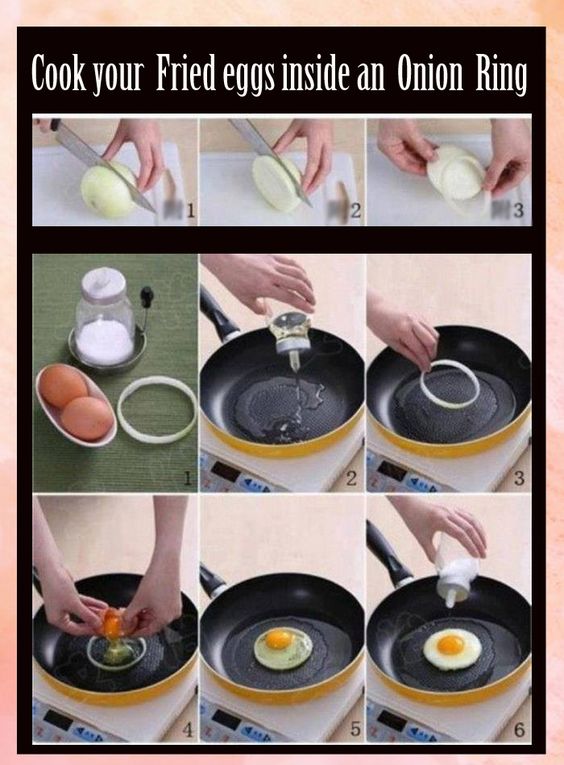 Cook your Fried eggs inside an Onion Ring

1

2

3

1

2

3

4

5

6