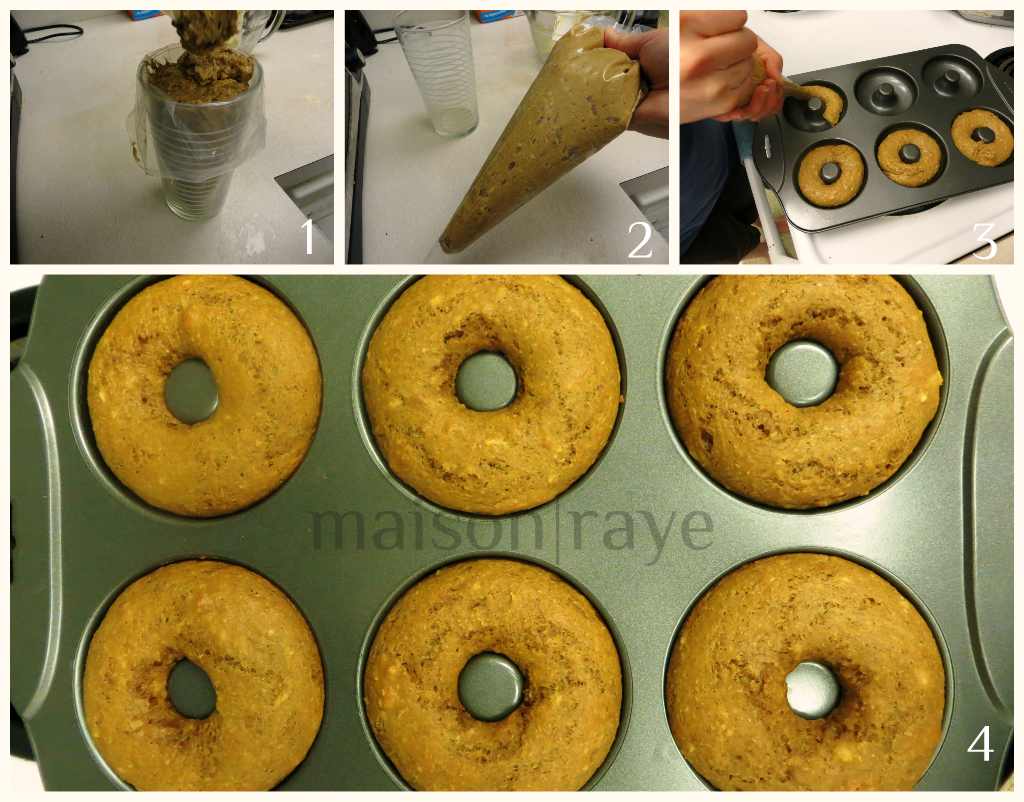 1

2

3

maison|raye

4